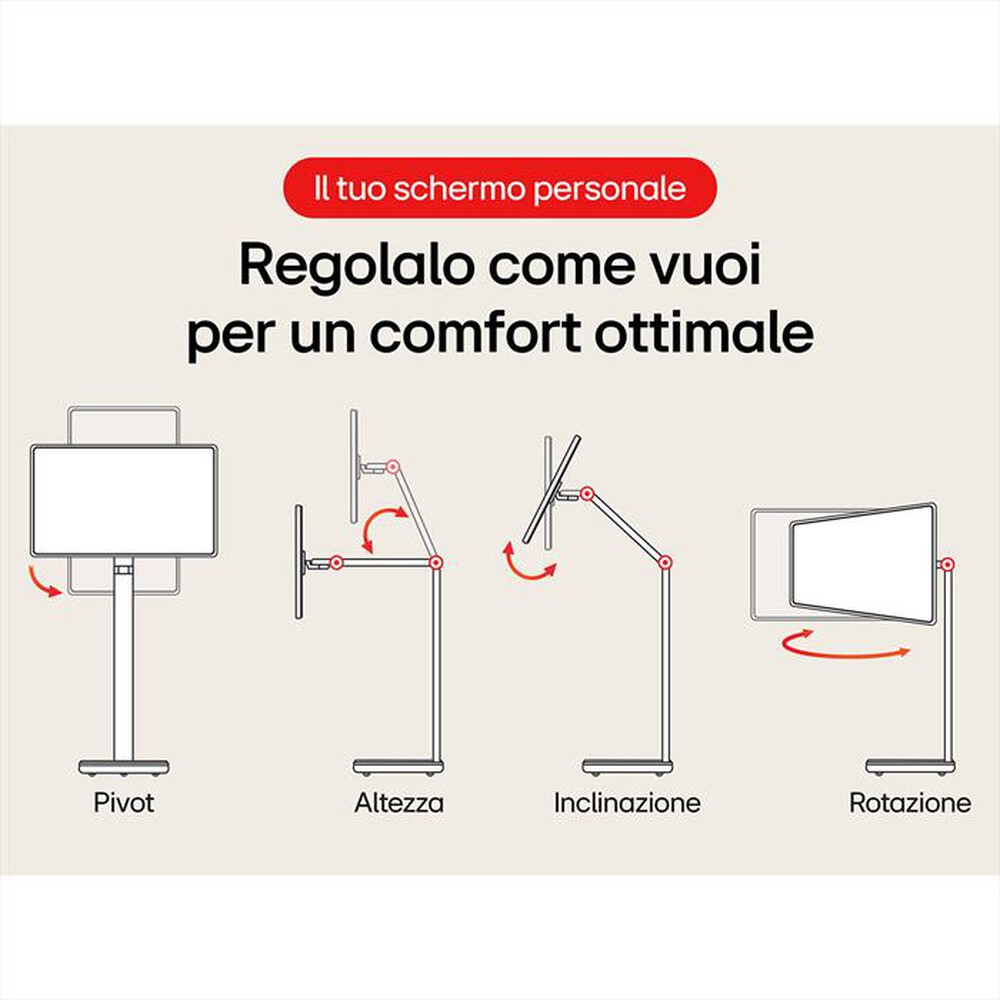 Il tuo schermo personale

Regolalo come vuoi per un comfort ottimale

Pivot

Altezza

Inclinazione

Rotazione