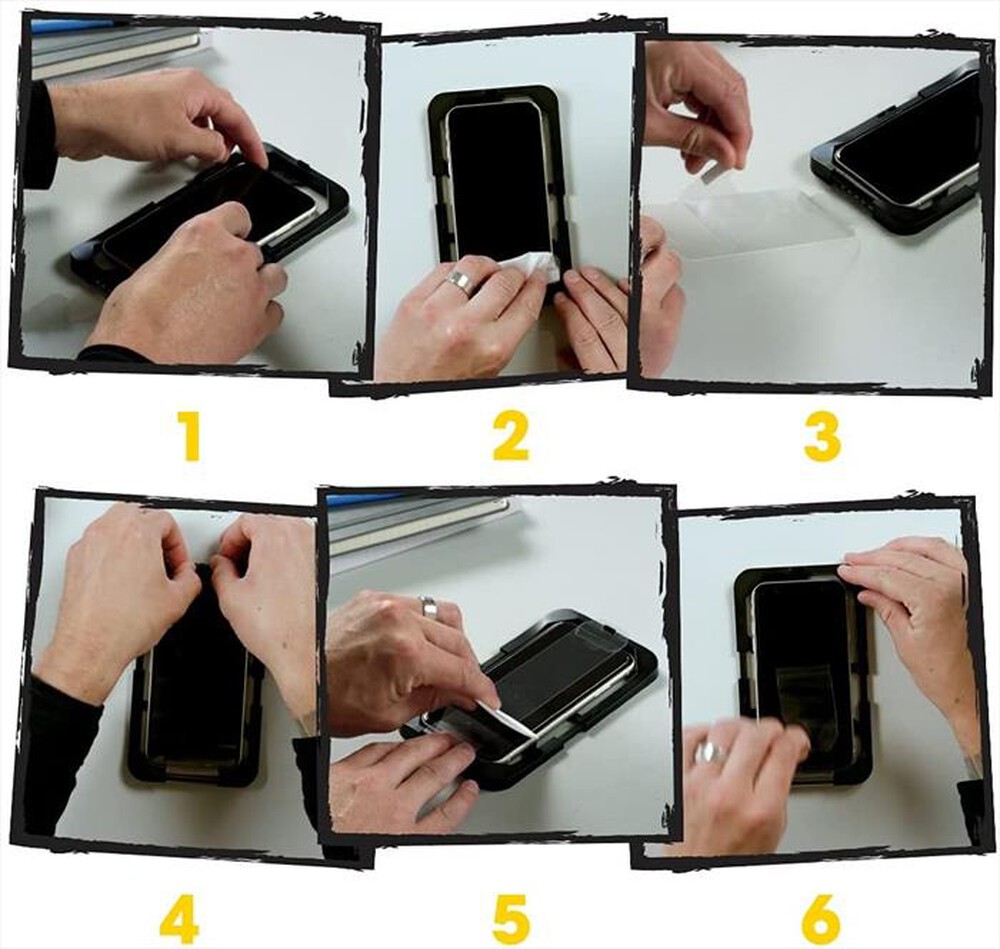 1

2

3

4

5

6