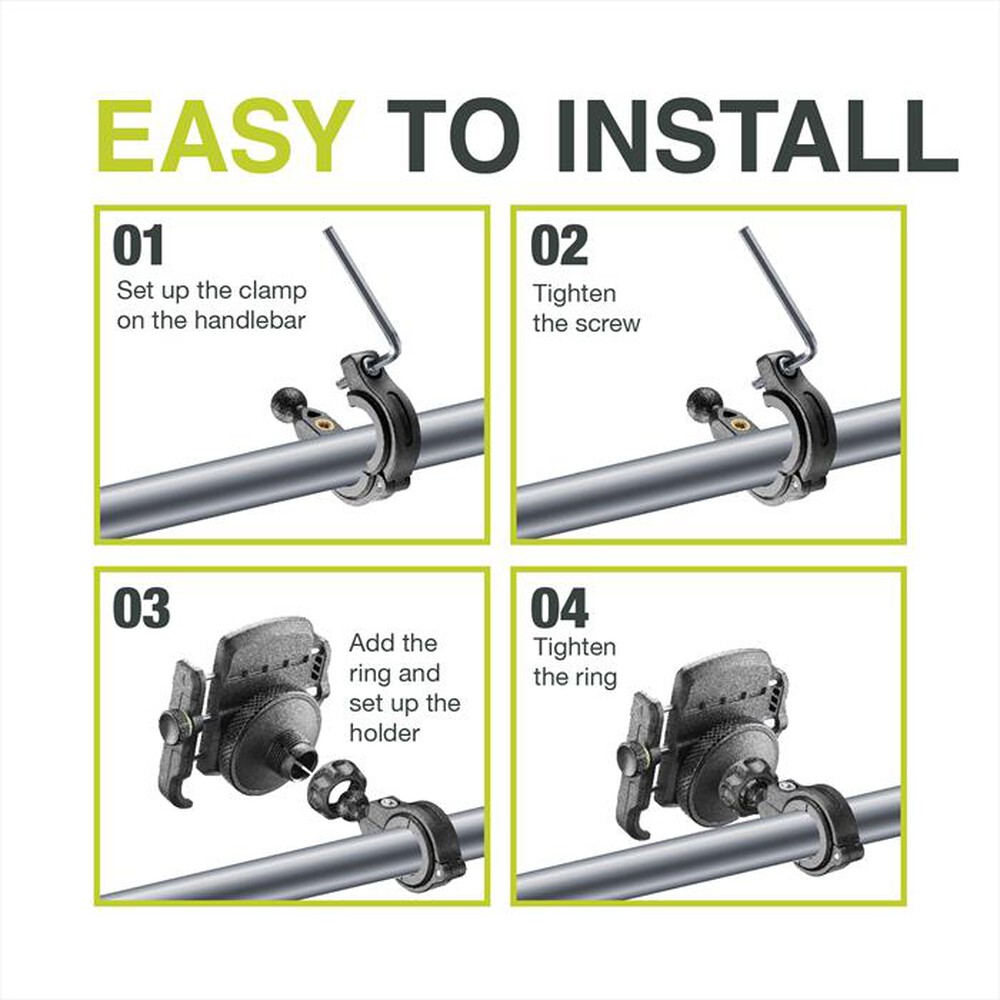 EASY TO INSTALL

01
Set up the clamp on the handlebar

02
Tighten the screw

03
Add the ring and set up the holder

04
Tighten the ring