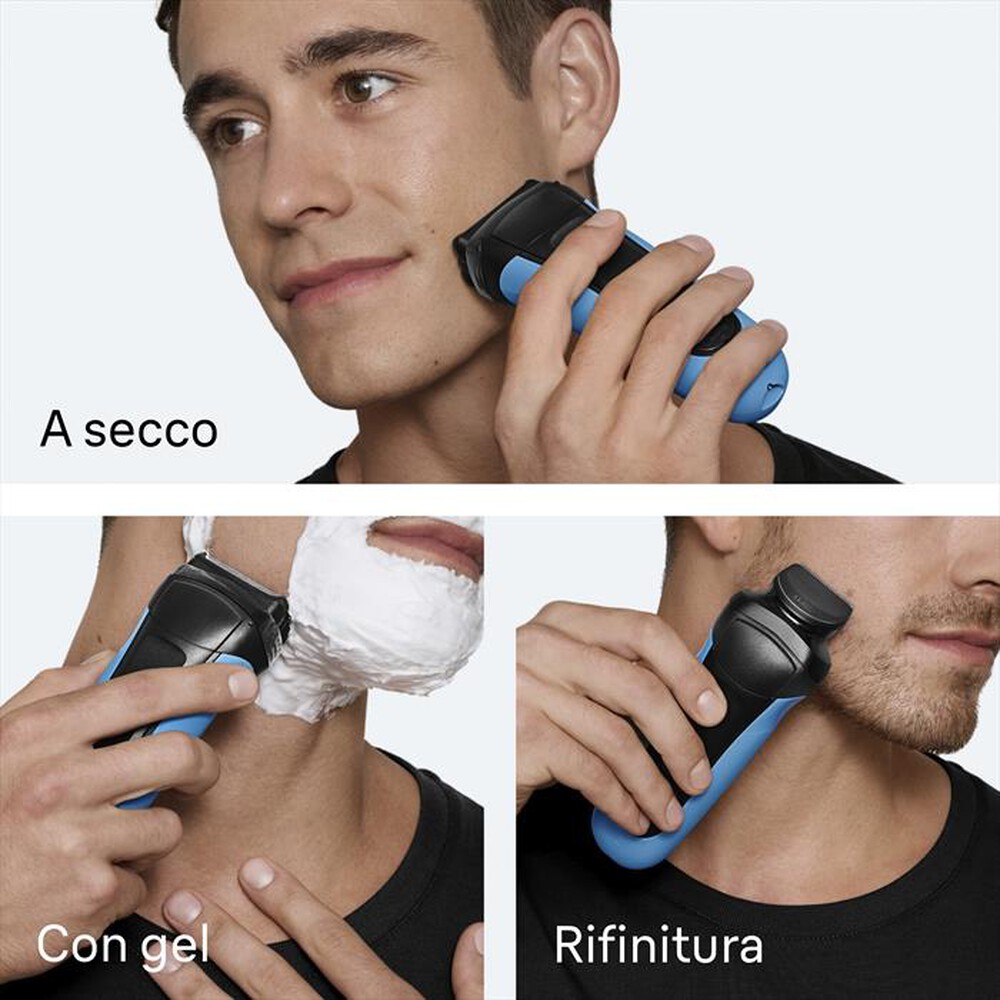 A secco

Con gel

Rifinitura