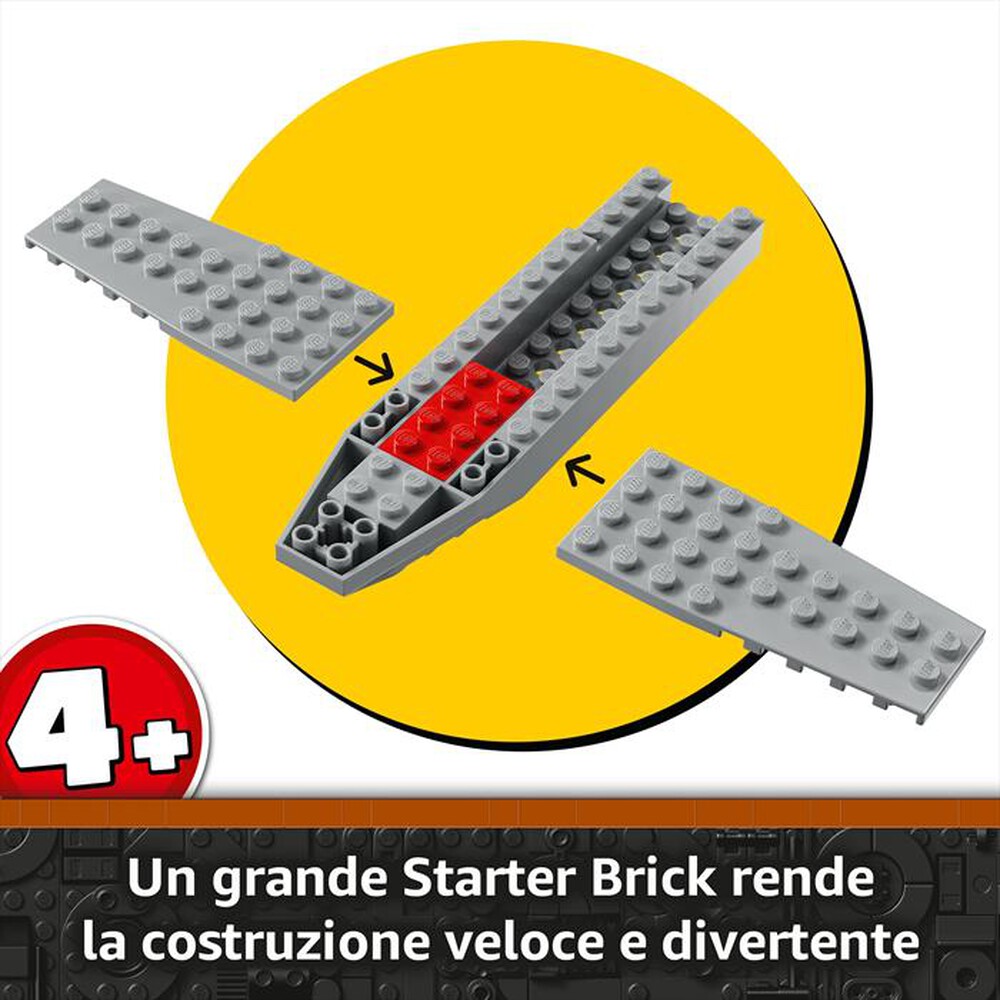 4+

Un grande Starter Brick rende la costruzione veloce e divertente