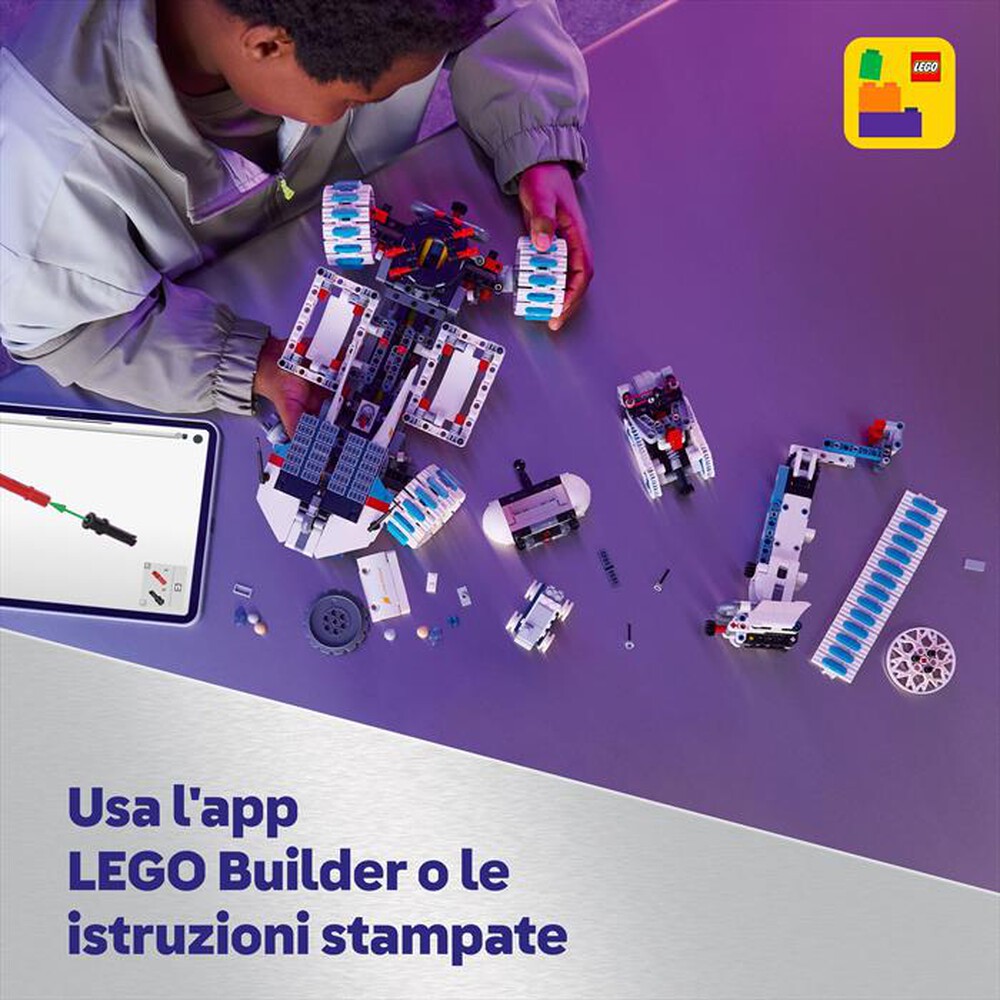 LEGO

Usa l'app
LEGO Builder o le
istruzioni stampate