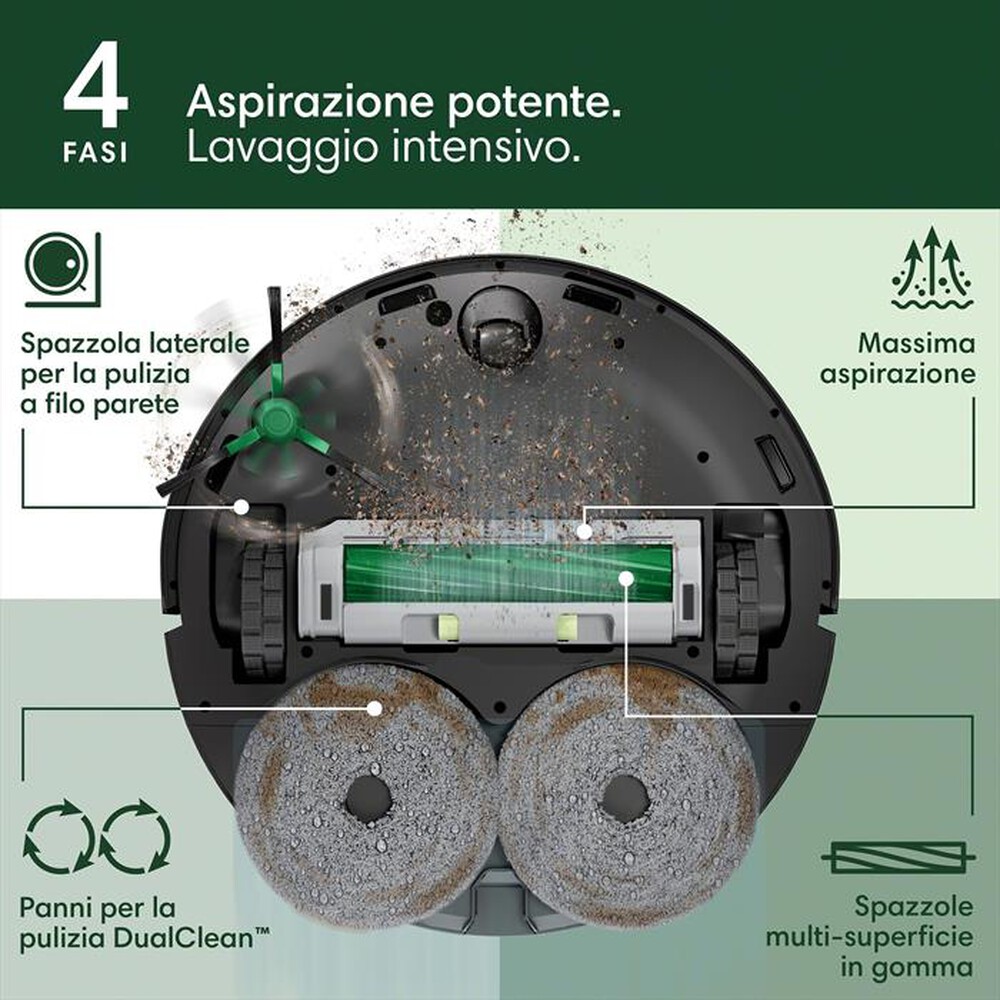 4
FASI

Aspirazione potente.
Lavaggio intensivo.

Spazzola laterale per la pulizia a filo parete

Massima aspirazione

Panni per la pulizia DualClean™

Spazzole multi-superficie in gomma