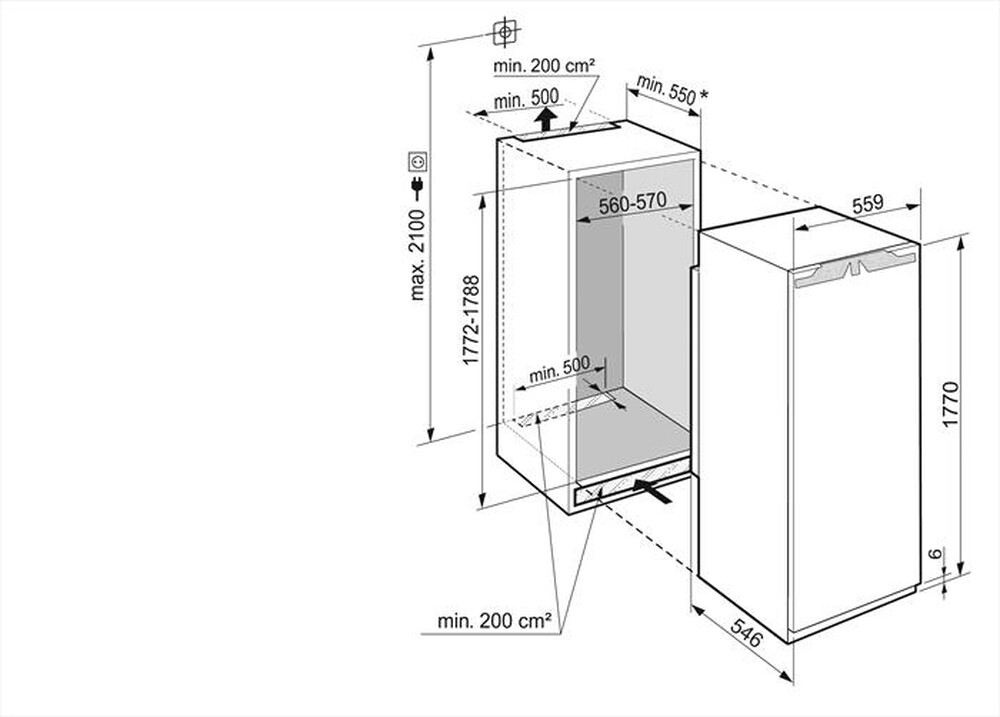 min. 200 cm²
min. 500
min. 550 *
max. 2100
560-570
559
1772-1788
min. 500
1770
6
min. 200 cm²
546