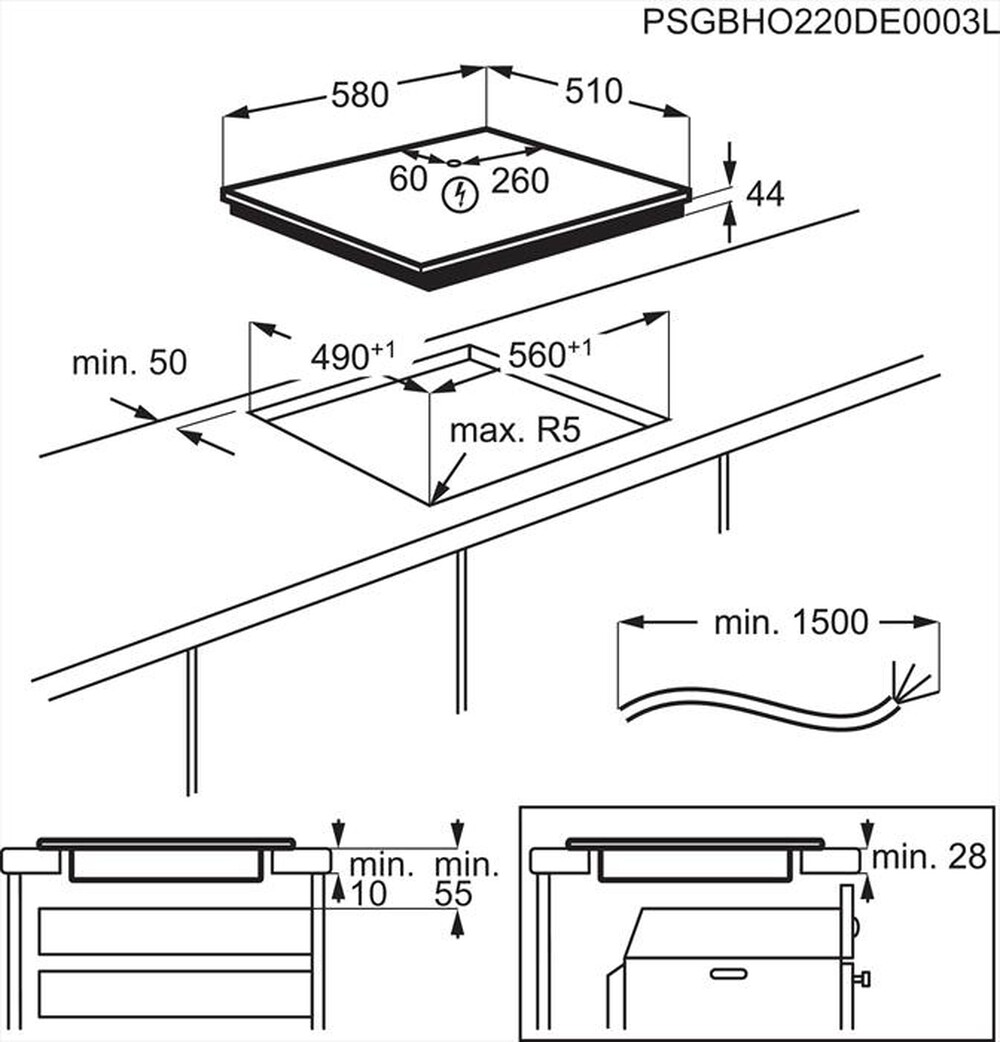 PSGBHO220DE0003L

580

510

60

260

44

min. 50

$490^{+1}$

$560^{+1}$

max. R5

min. 1500

min.
10

min.
55

min. 28