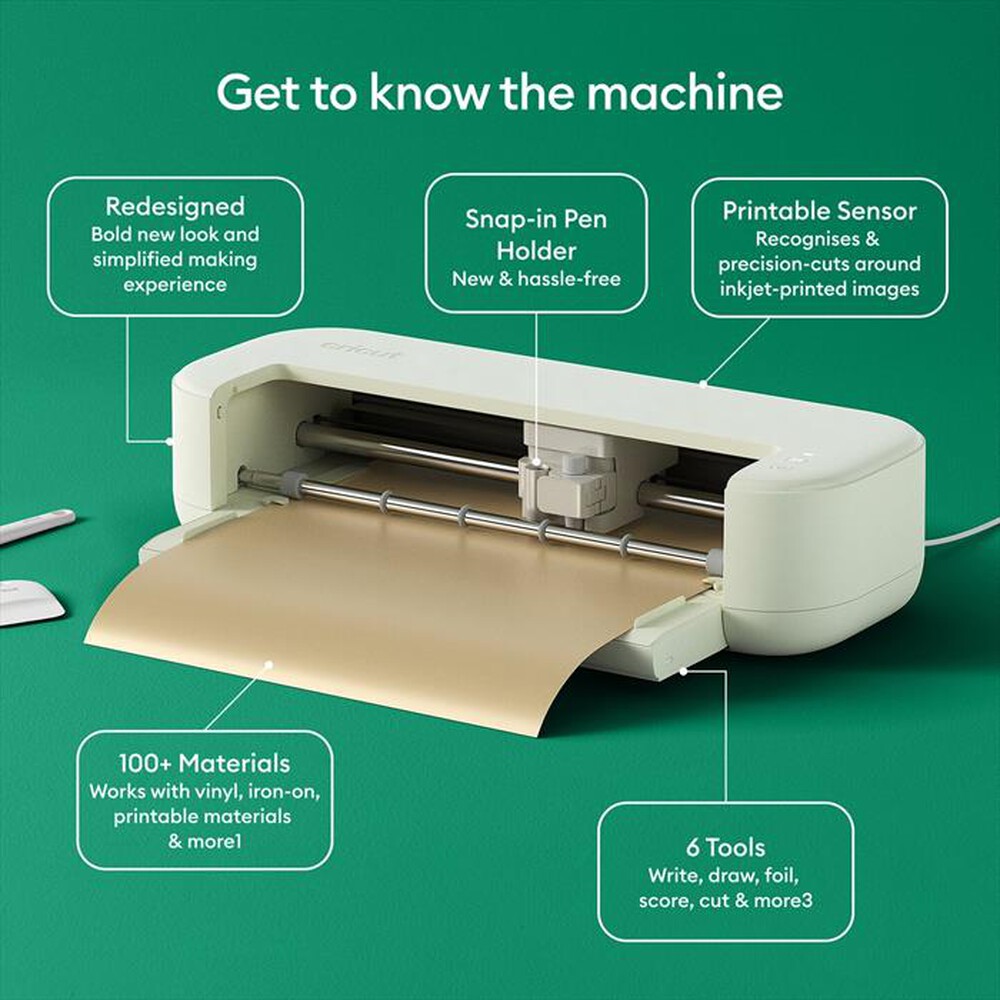 Get to know the machine

Redesigned
Bold new look and simplified making experience

Snap-in Pen Holder
New & hassle-free

Printable Sensor
Recognises & precision-cuts around inkjet-printed images

cricut

100+ Materials
Works with vinyl, iron-on, printable materials & more1

6 Tools
Write, draw, foil, score, cut & more3