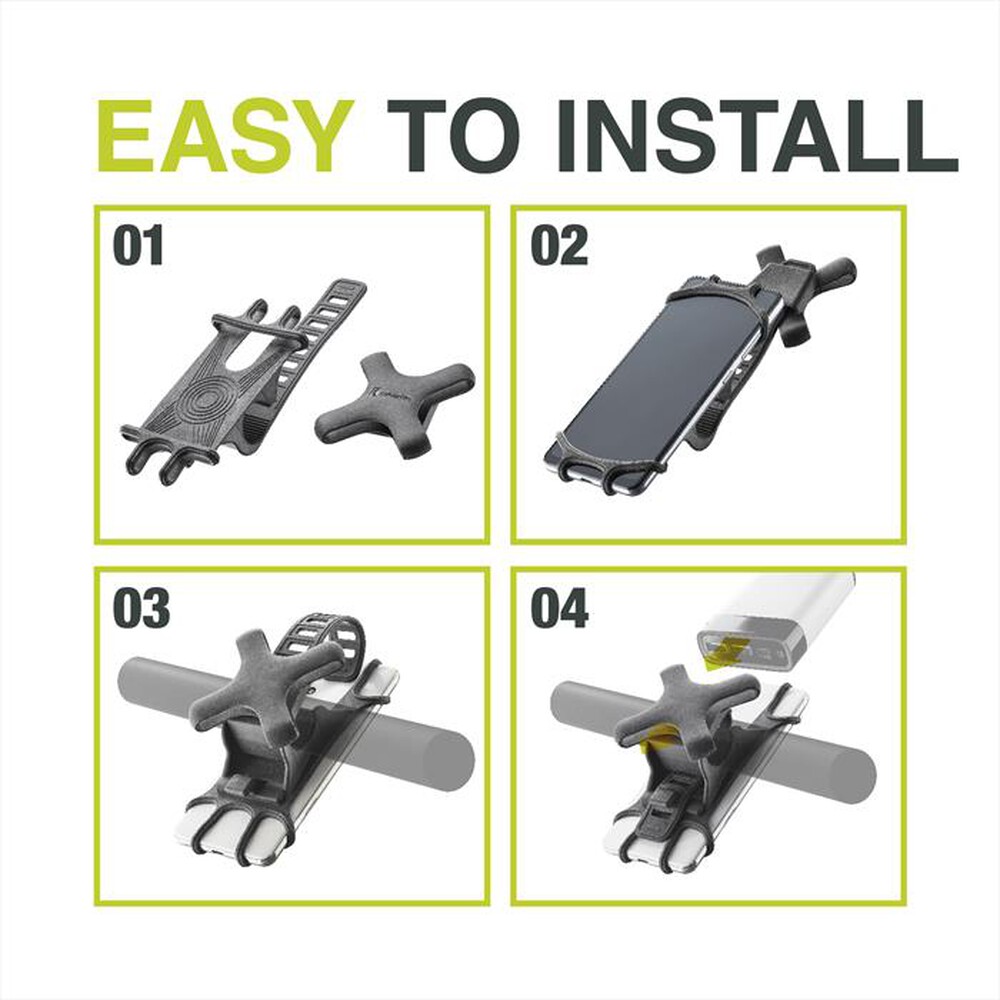 EASY TO INSTALL

01

02

03

04