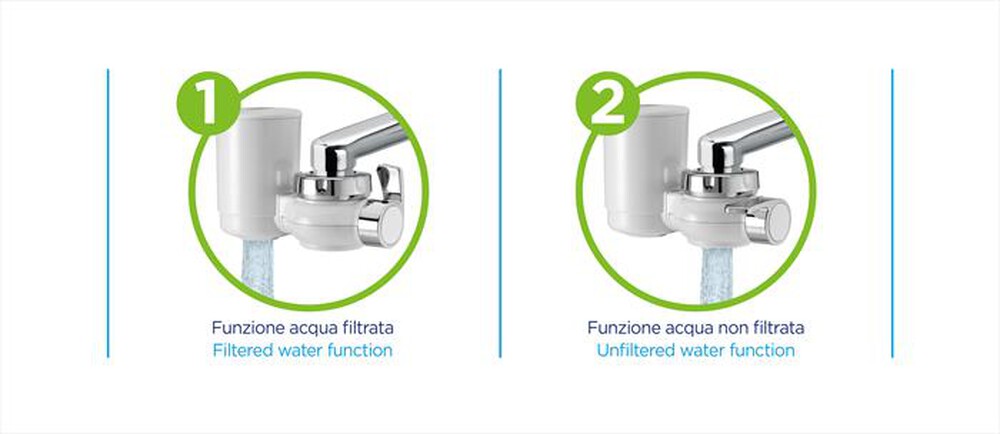 1

Funzione acqua filtrata
Filtered water function

2

Funzione acqua non filtrata
Unfiltered water function