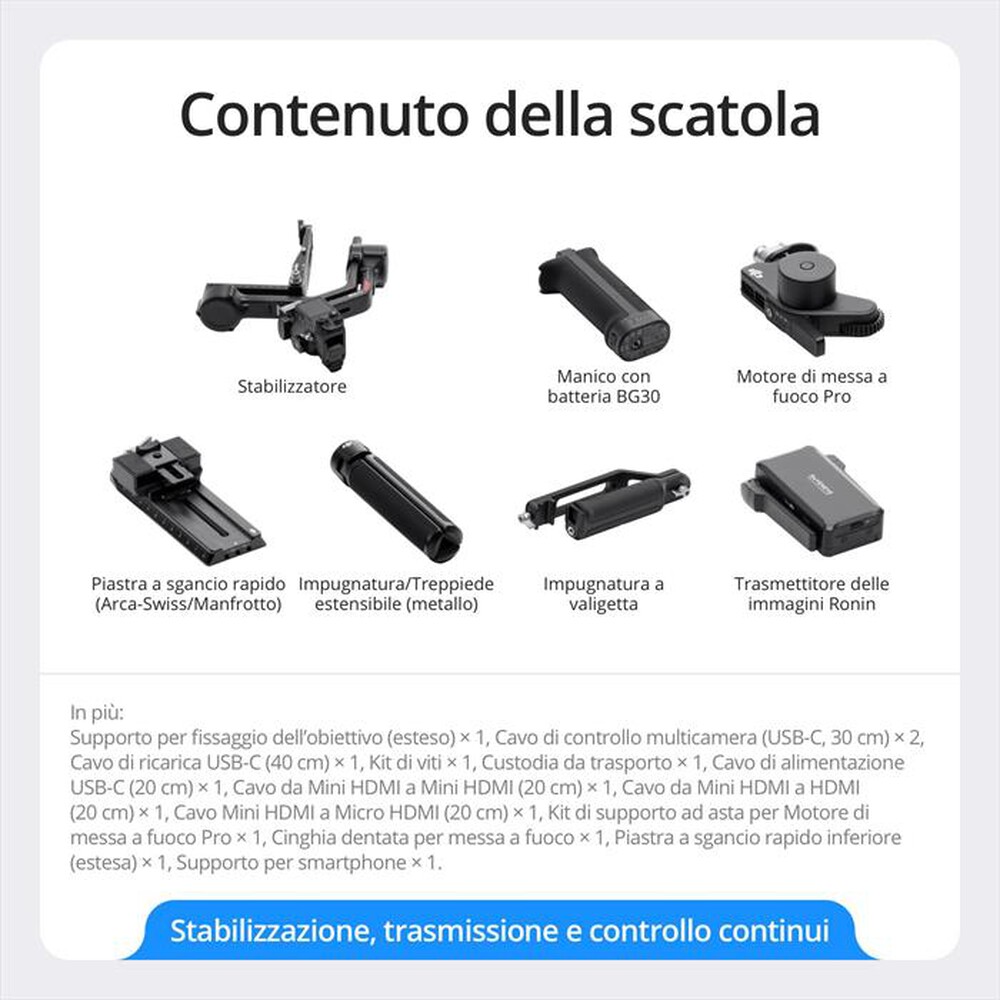 Contenuto della scatola

Stabilizzatore

Manico con batteria BG30

Motore di messa a fuoco Pro

Piastra a sgancio rapido (Arca-Swiss/Manfrotto)

Impugnatura/Treppiede estensibile (metallo)

Impugnatura a valigetta

Trasmettitore delle immagini Ronin

In più:
Supporto per fissaggio dell'obiettivo (esteso) × 1, Cavo di controllo multicamera (USB-C, 30 cm) × 2, Cavo di ricarica USB-C (40 cm) × 1, Kit di viti × 1, Custodia da trasporto × 1, Cavo di alimentazione USB-C (20 cm) × 1, Cavo da Mini HDMI a Mini HDMI (20 cm) × 1, Cavo da Mini HDMI a HDMI (20 cm) × 1, Cavo Mini HDMI a Micro HDMI (20 cm) × 1, Kit di supporto ad asta per Motore di messa a fuoco Pro × 1, Cinghia dentata per messa a fuoco × 1, Piastra a sgancio rapido inferiore (estesa) × 1, Supporto per smartphone × 1.

Stabilizzazione, trasmissione e controllo continui