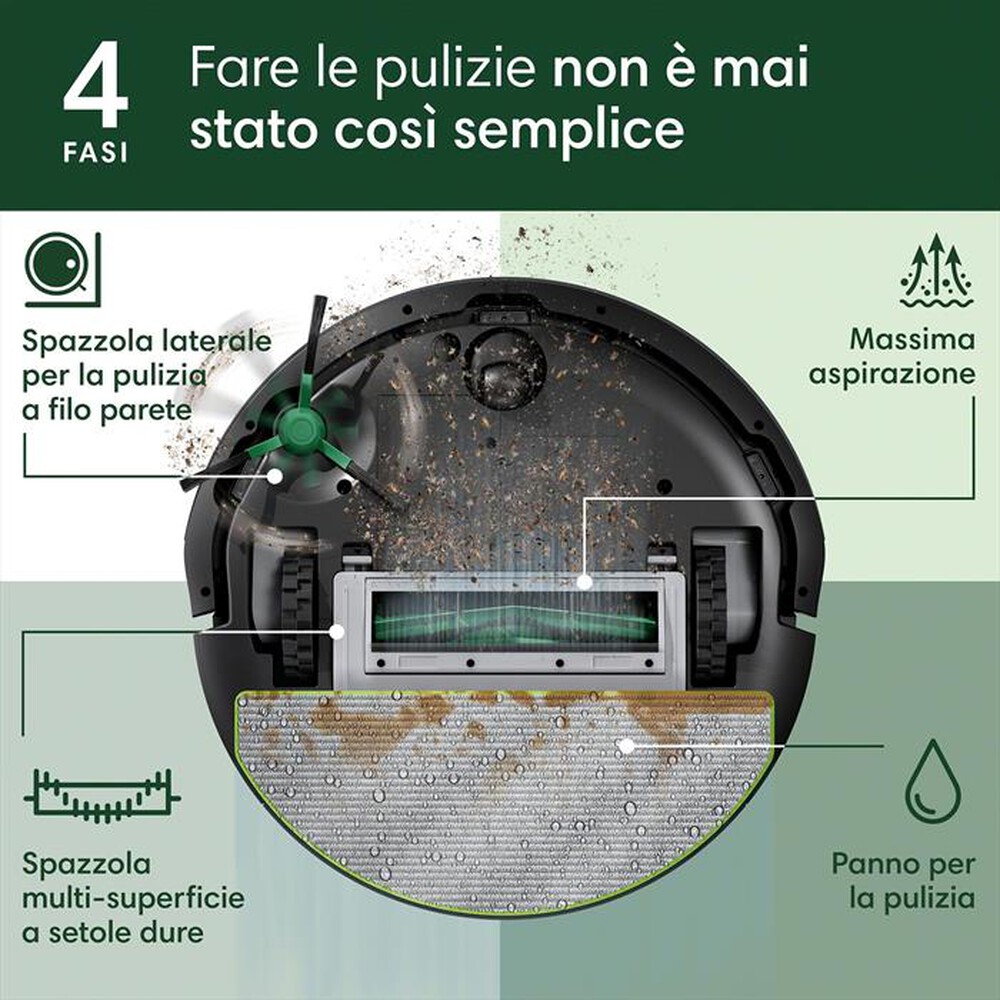 4
FASI

Fare le pulizie non è mai stato così semplice

Spazzola laterale per la pulizia a filo parete

Massima aspirazione

Spazzola multi-superficie a setole dure

Panno per la pulizia