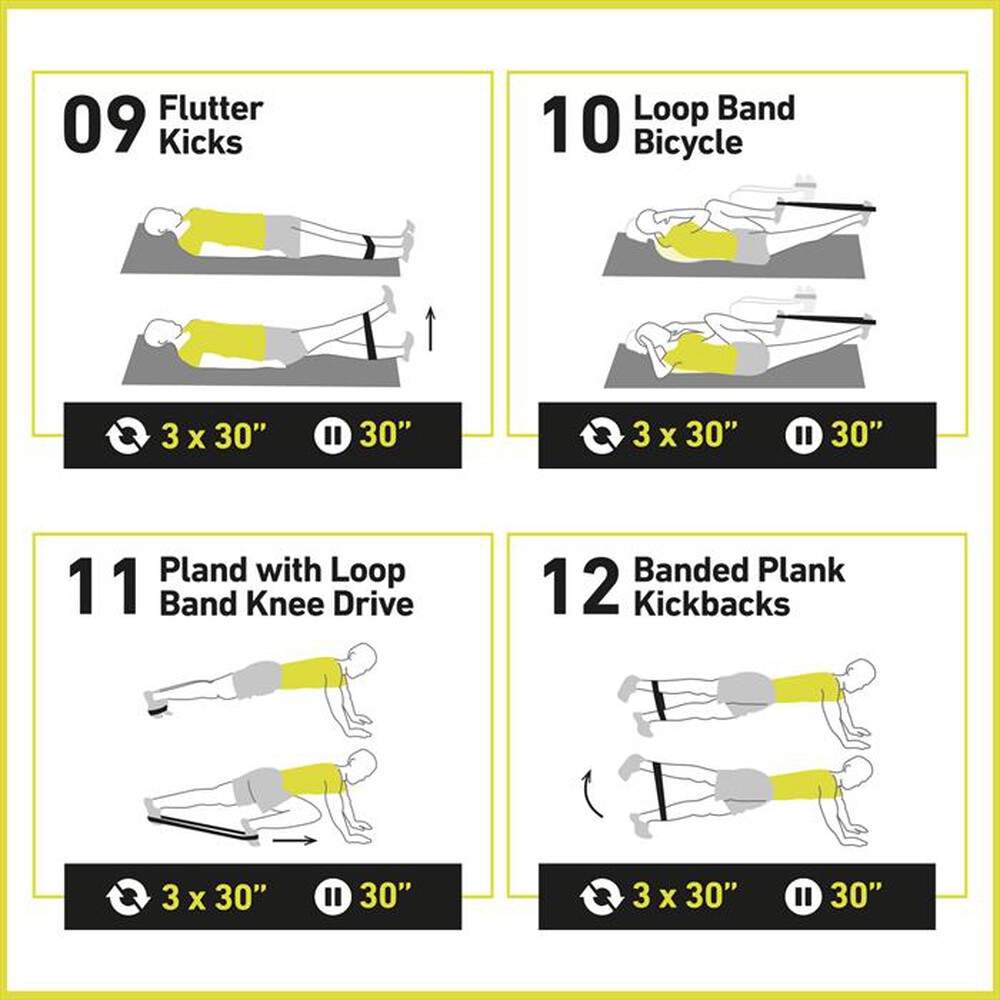 09 Flutter Kicks

3 x 30" 30"

10 Loop Band Bicycle

3 x 30" 30"

11 Pland with Loop Band Knee Drive

3 x 30" 30"

12 Banded Plank Kickbacks

3 x 30" 30"