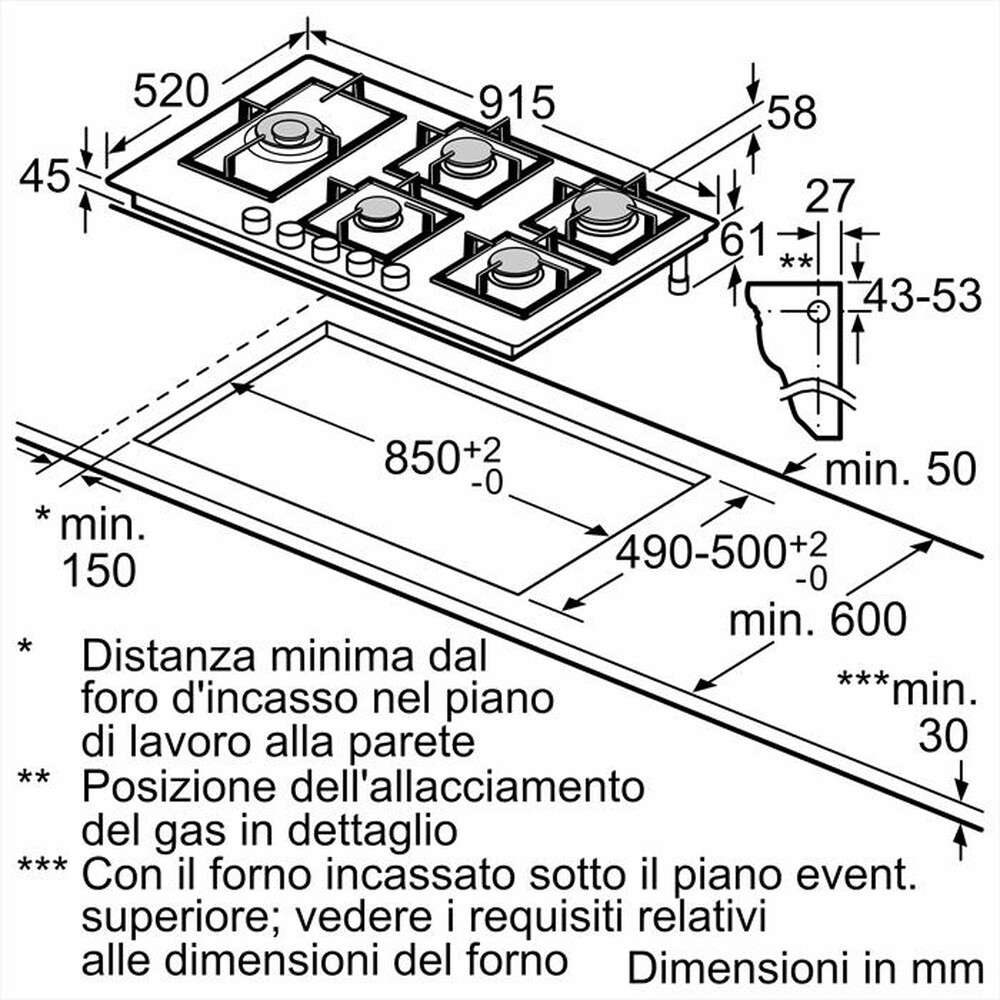 520

915

58

45

27

61

**

43-53

$850^{+2}_{-0}$

min. 50

* min. 150

$490\text{-}500^{+2}_{-0}$

min. 600

***min. 30

* Distanza minima dal foro d'incasso nel piano di lavoro alla parete
** Posizione dell'allacciamento del gas in dettaglio
*** Con il forno incassato sotto il piano event. superiore; vedere i requisiti relativi alle dimensioni del forno

Dimensioni in mm