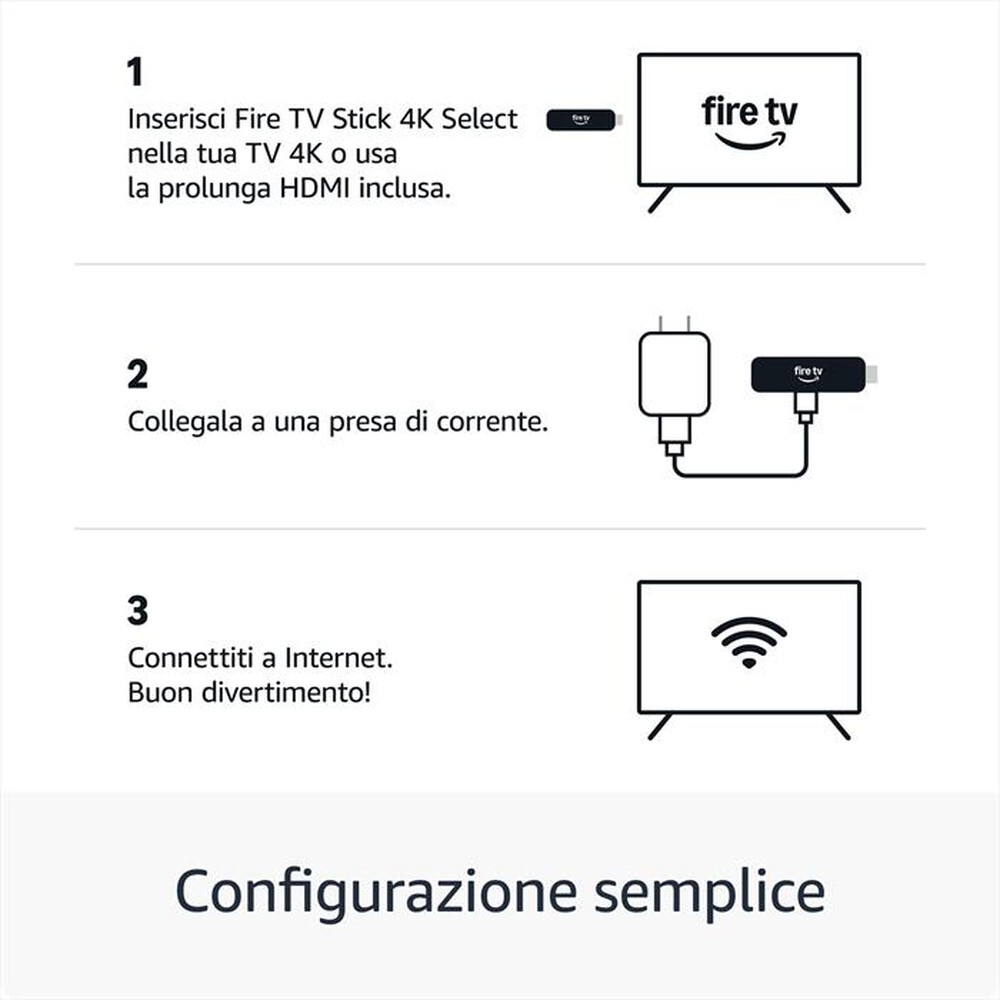 1
Inserisci Fire TV Stick 4K Select nella tua TV 4K o usa la prolunga HDMI inclusa.

fire tv

fire tv

2
Collegala a una presa di corrente.

fire tv

3
Connettiti a Internet. Buon divertimento!

Configurazione semplice