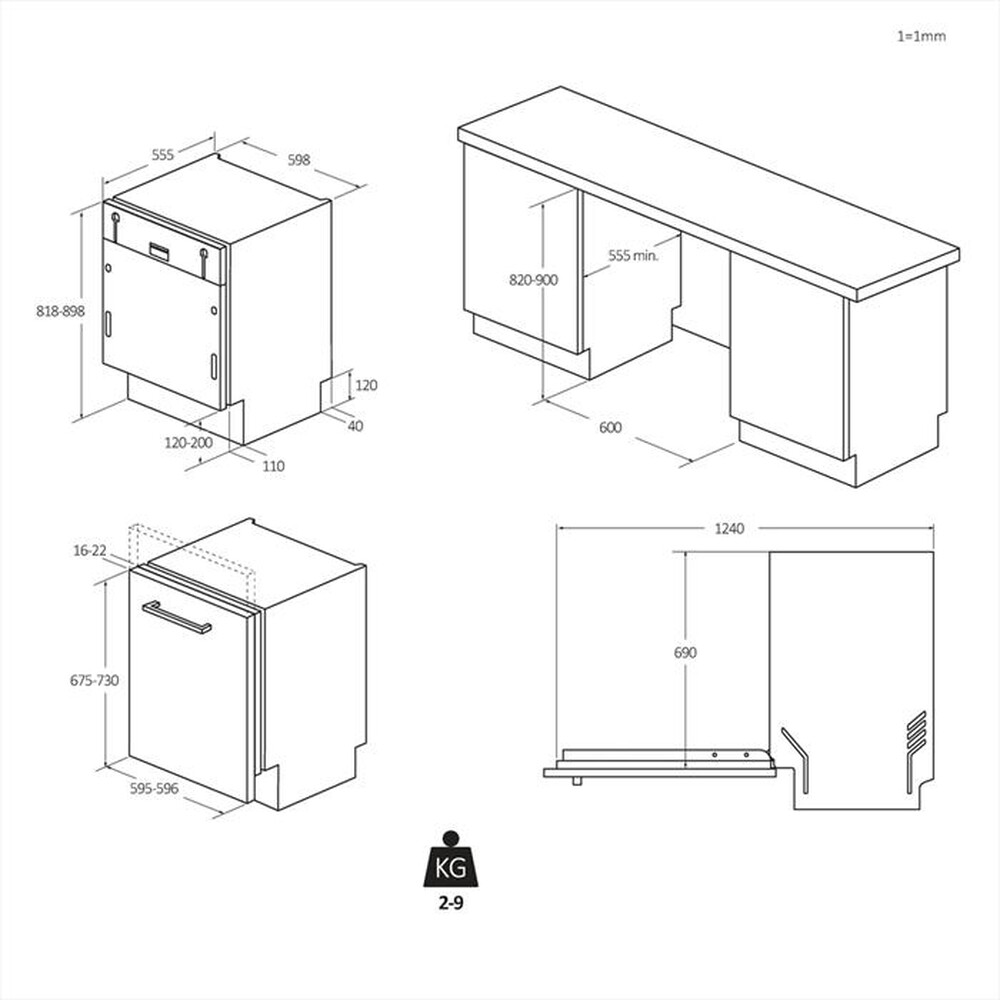 1=1mm

555
598
818-898
120
40
120-200
110

820-900
555 min.
600

16-22
675-730
595-596

1240
690

KG
2-9