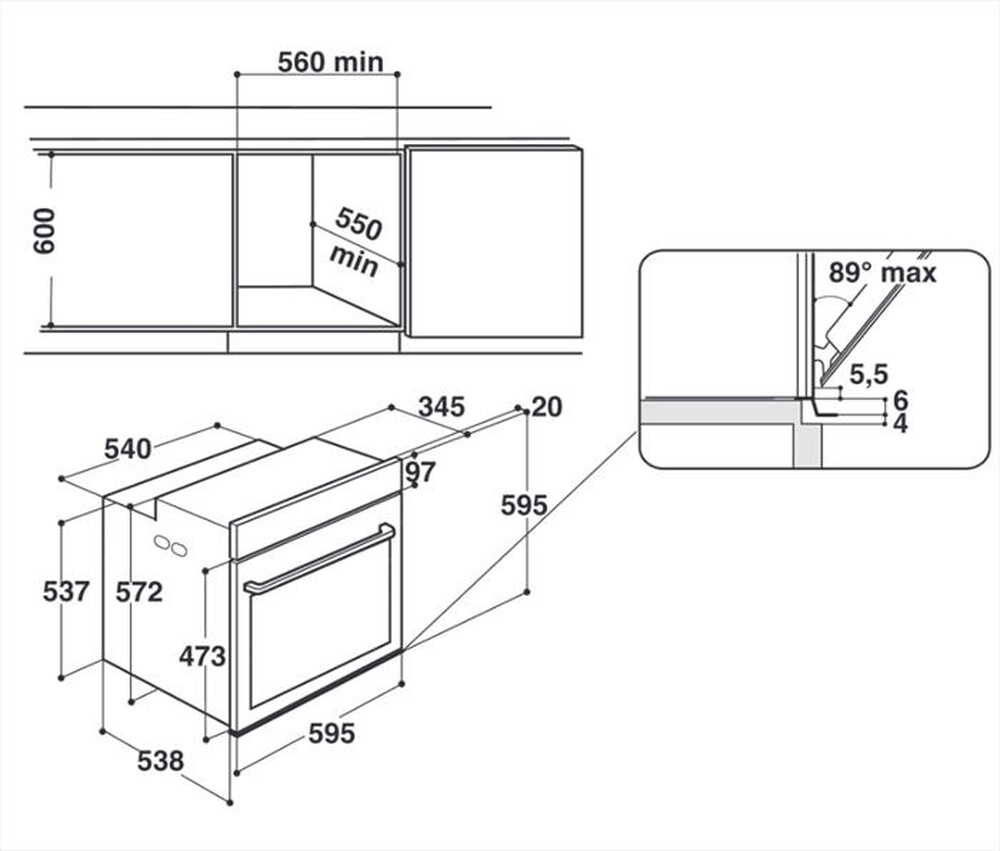 560 min
600
550 min
89° max
5,5
6
4
345
20
540
97
595
537
572
473
595
538