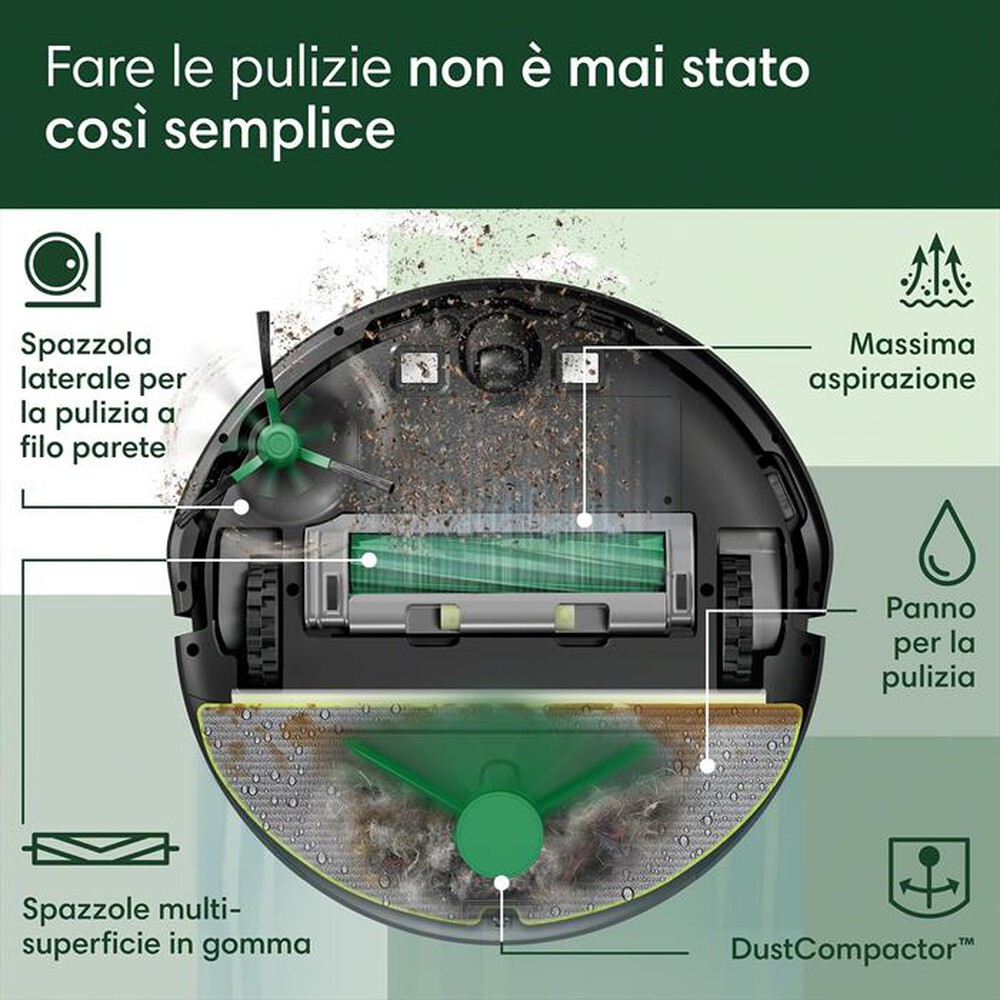 Fare le pulizie non è mai stato così semplice

Spazzola laterale per la pulizia a filo parete

Massima aspirazione

Panno per la pulizia

Spazzole multi-superficie in gomma

DustCompactor™