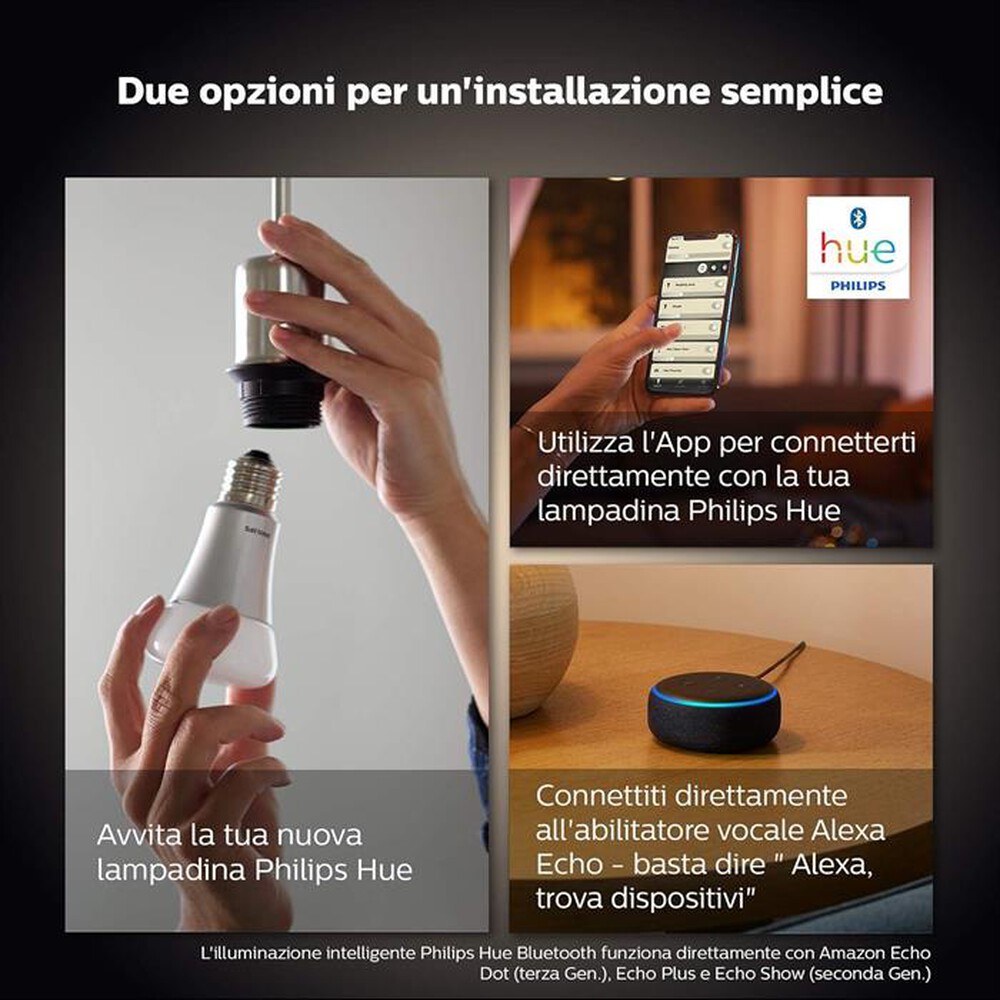 Due opzioni per un'installazione semplice

Avvita la tua nuova lampadina Philips Hue

hue
PHILIPS

Utilizza l'App per connetterti direttamente con la tua lampadina Philips Hue

Connettiti direttamente all'abilitatore vocale Alexa Echo - basta dire " Alexa, trova dispositivi"

L'illuminazione intelligente Philips Hue Bluetooth funziona direttamente con Amazon Echo Dot (terza Gen.), Echo Plus e Echo Show (seconda Gen.)