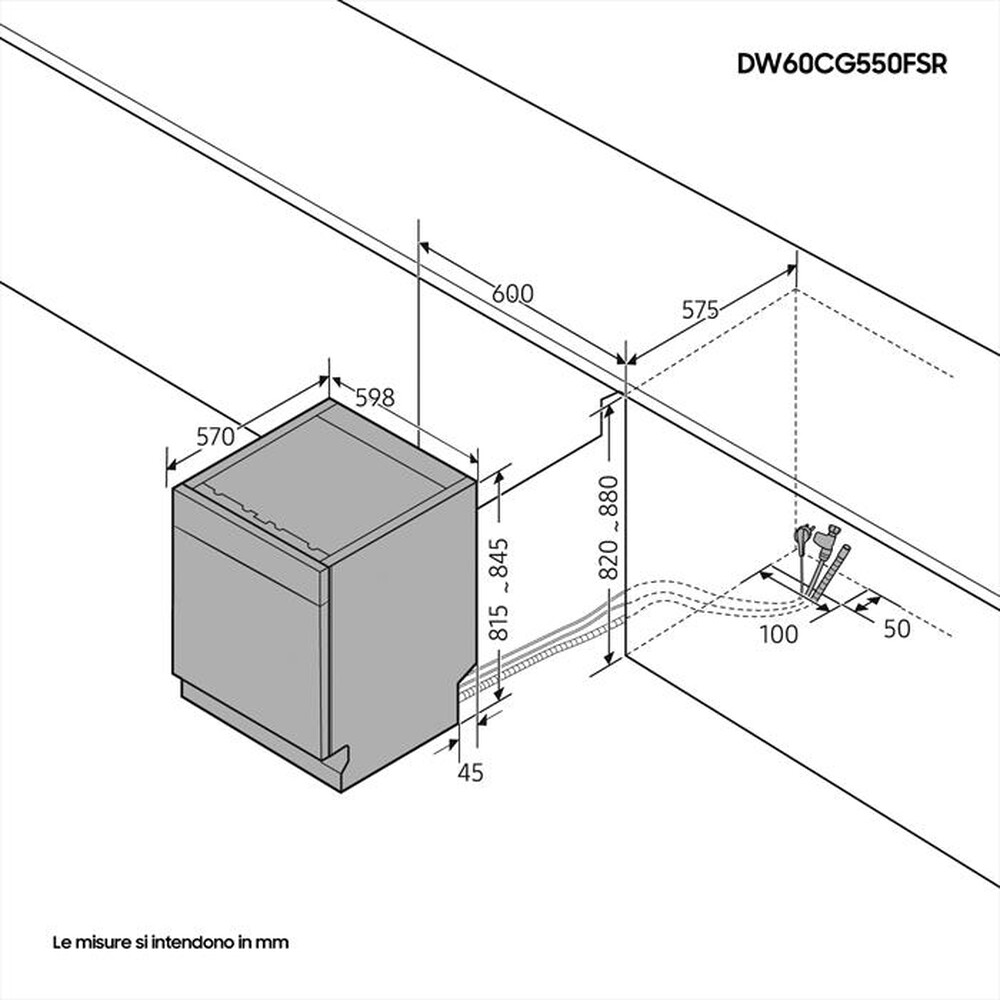 DW60CG550FSR

600

575

598

570

815 ~845

820 ~880

100

50

45

Le misure si intendono in mm