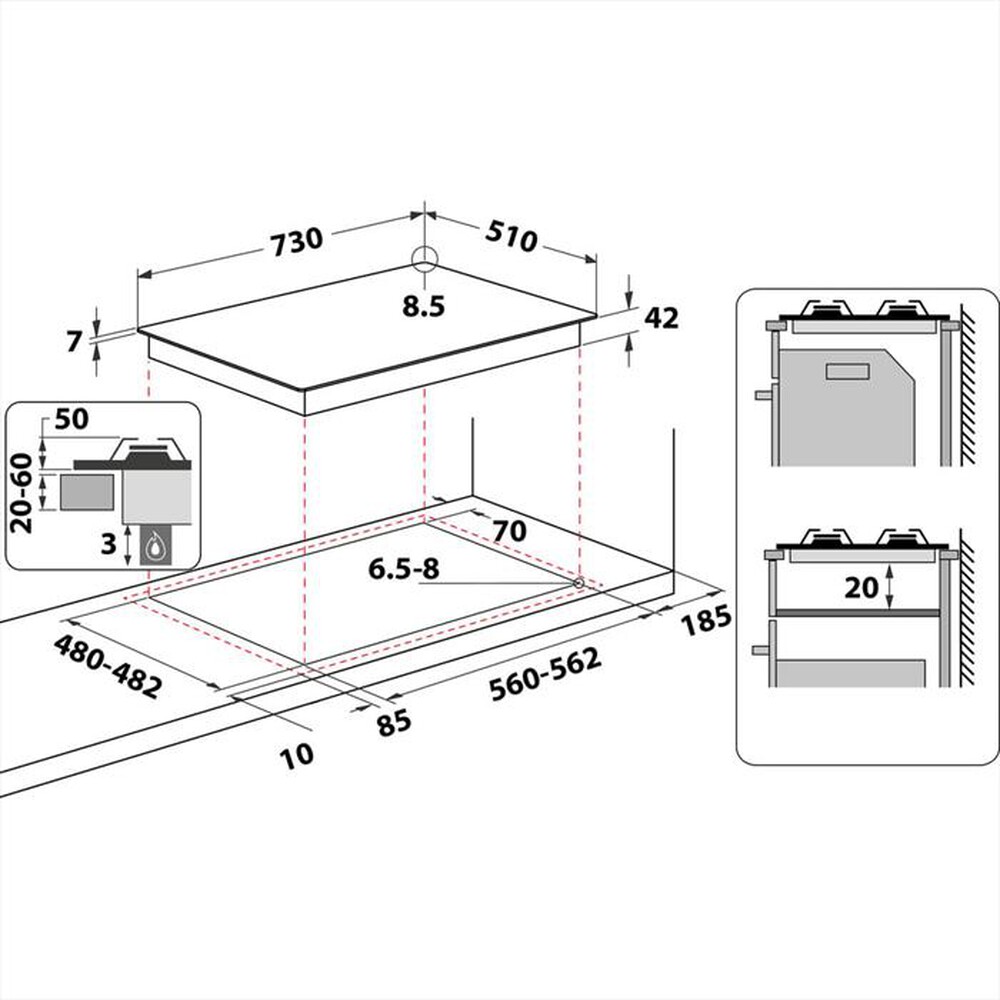 730
510
8.5
7
42
50
20-60
3
70
6.5-8
185
480-482
560-562
85
10
20