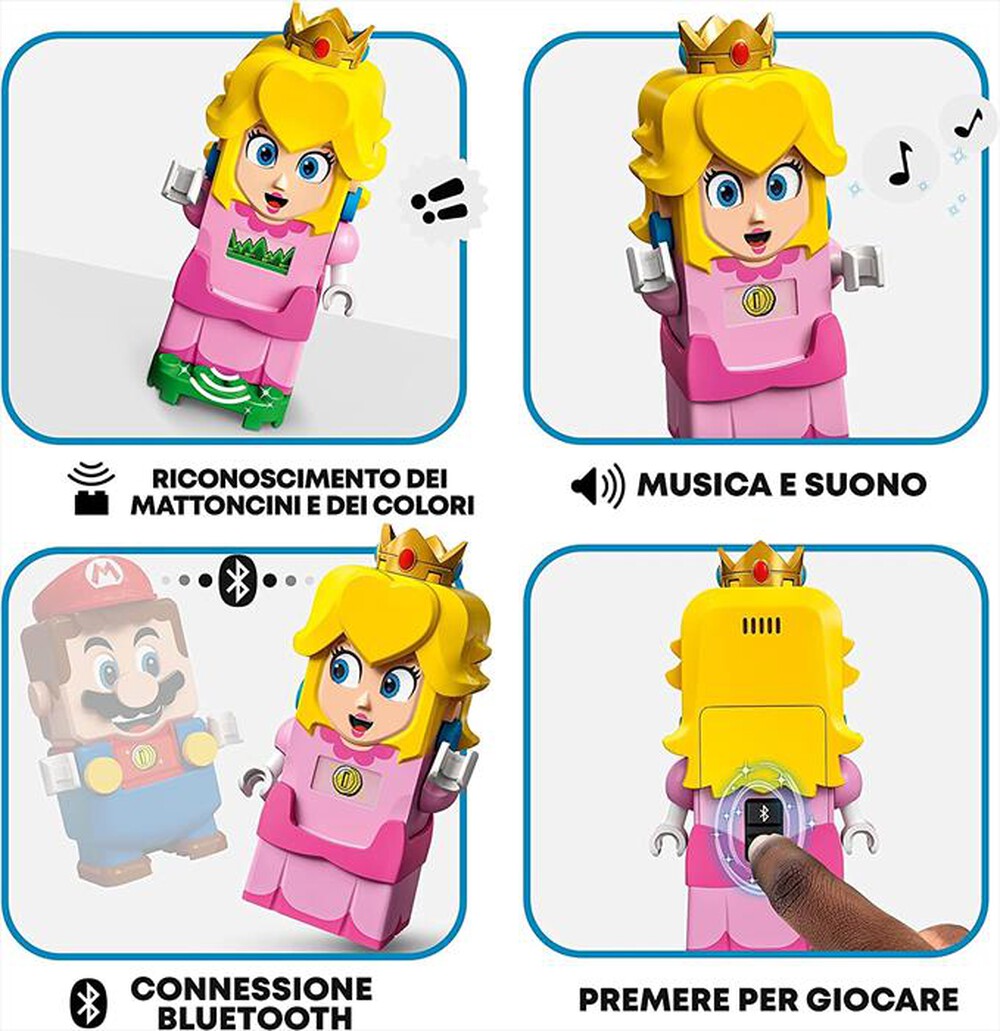 RICONOSCIMENTO DEI MATTONCINI E DEI COLORI

MUSICA E SUONO

M

CONNESSIONE BLUETOOTH

PREMERE PER GIOCARE