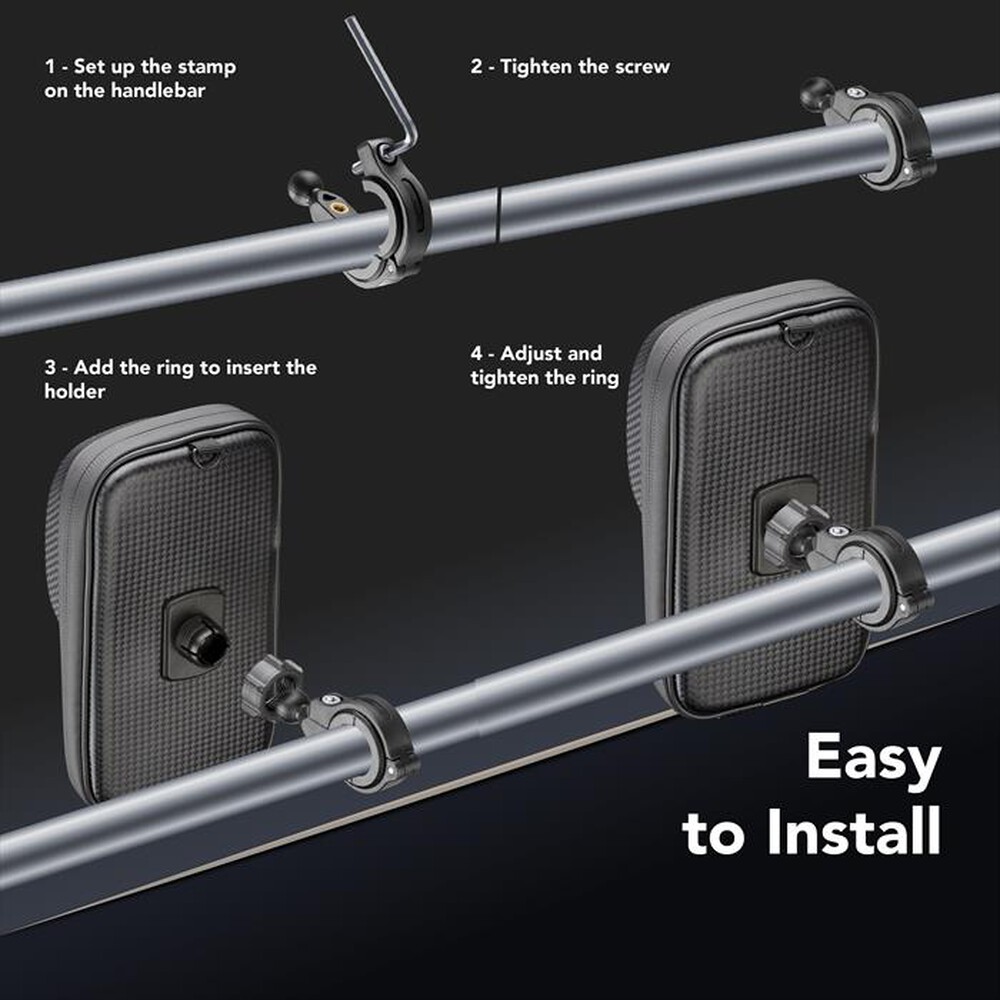 1 - Set up the stamp on the handlebar

2 - Tighten the screw

3 - Add the ring to insert the holder

4 - Adjust and tighten the ring

Easy to Install