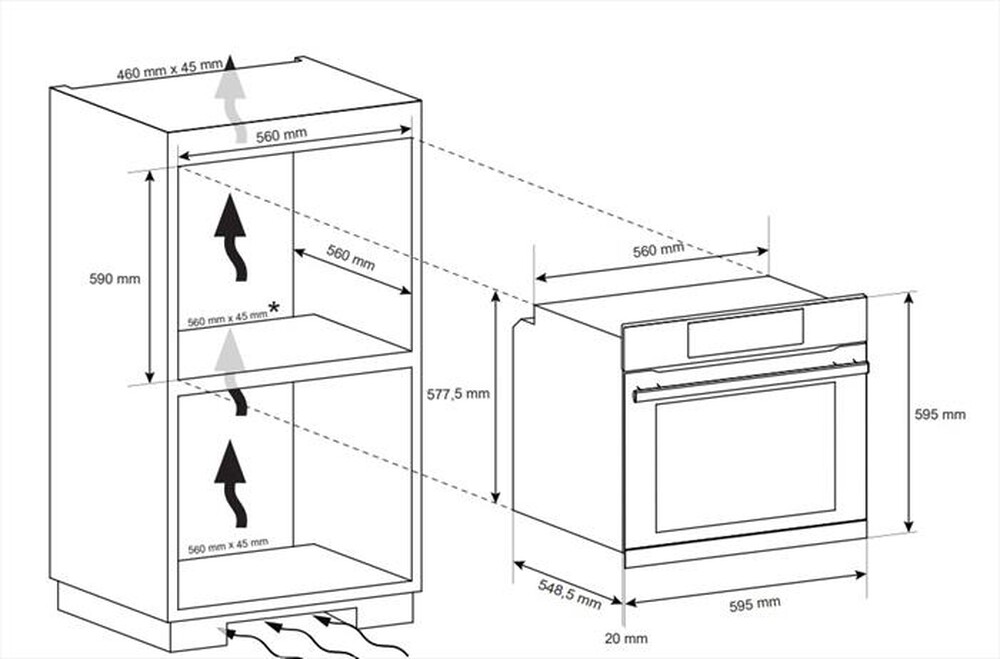 460 mm x 45 mm
560 mm
590 mm
560 mm
560 mm x 45 mm *
560 mm x 45 mm
560 mm
577,5 mm
595 mm
548,5 mm
595 mm
20 mm