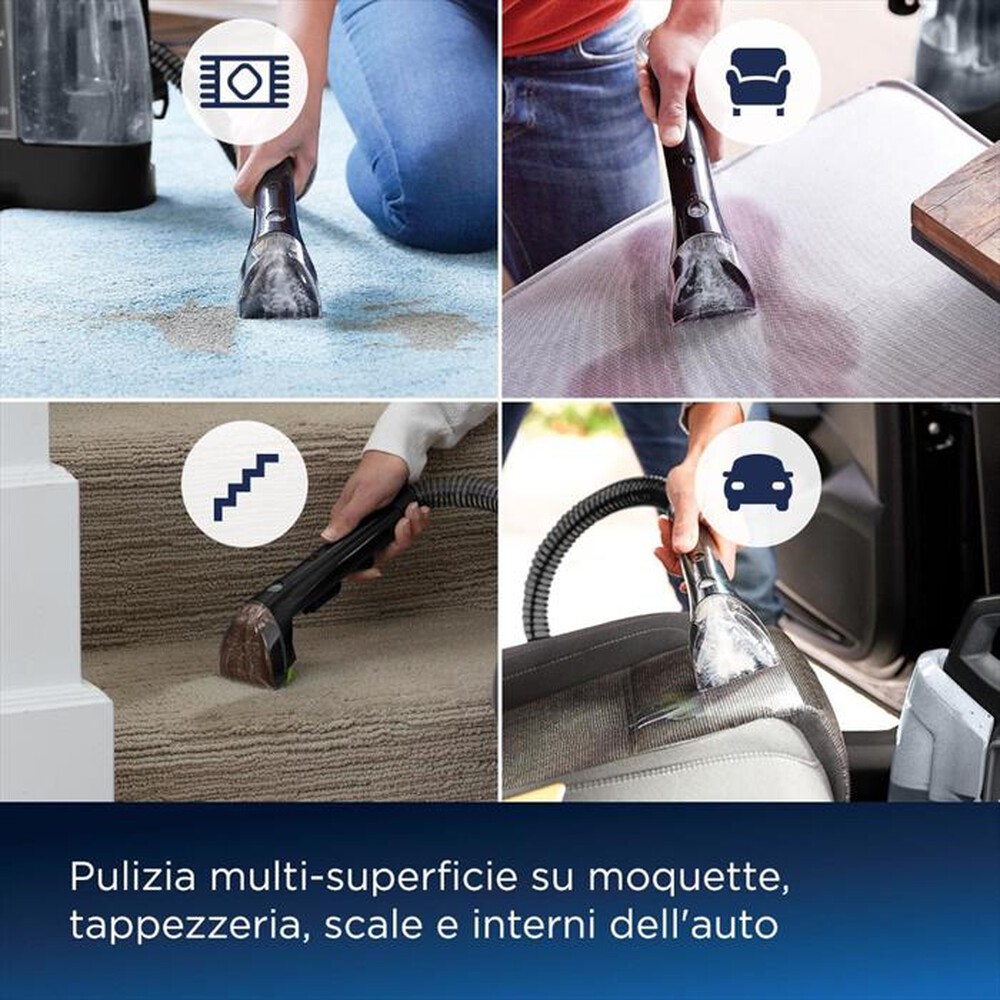 Pulizia multi-superficie su moquette, tappezzeria, scale e interni dell'auto