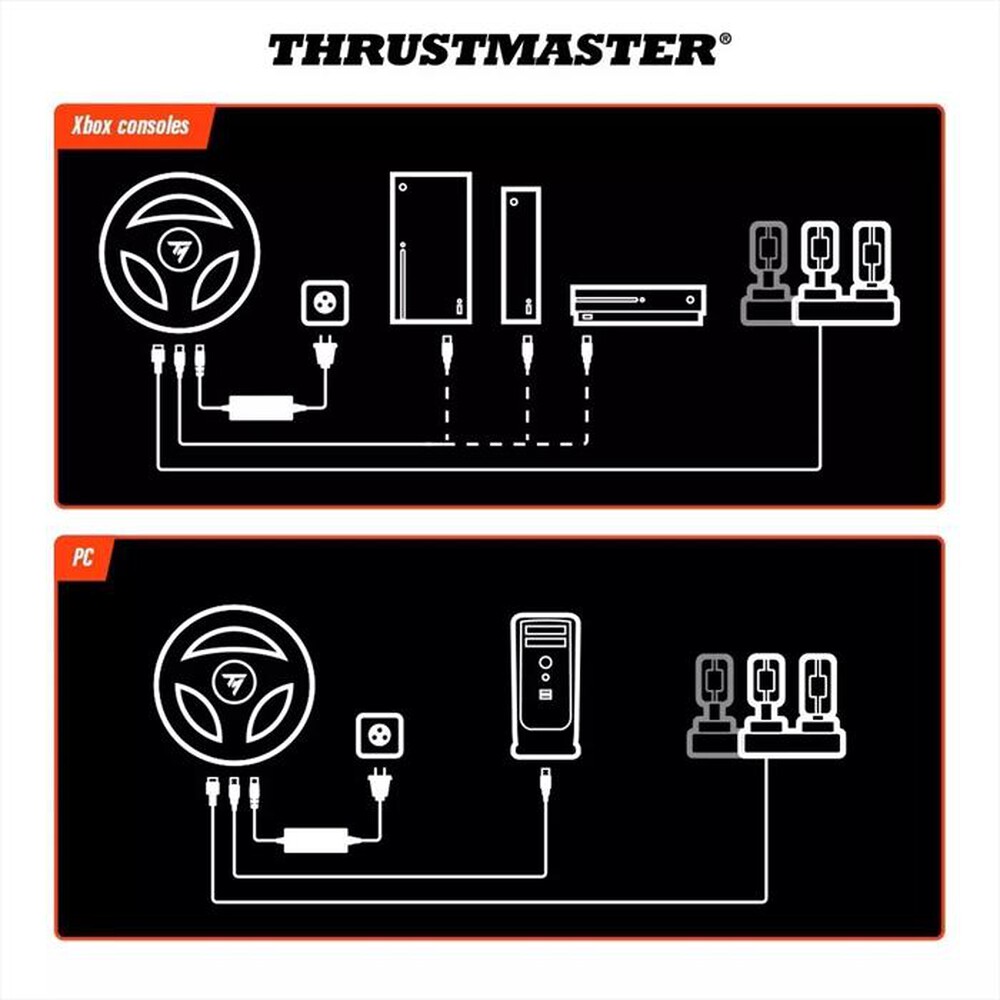 THRUSTMASTER®

Xbox consoles

PC