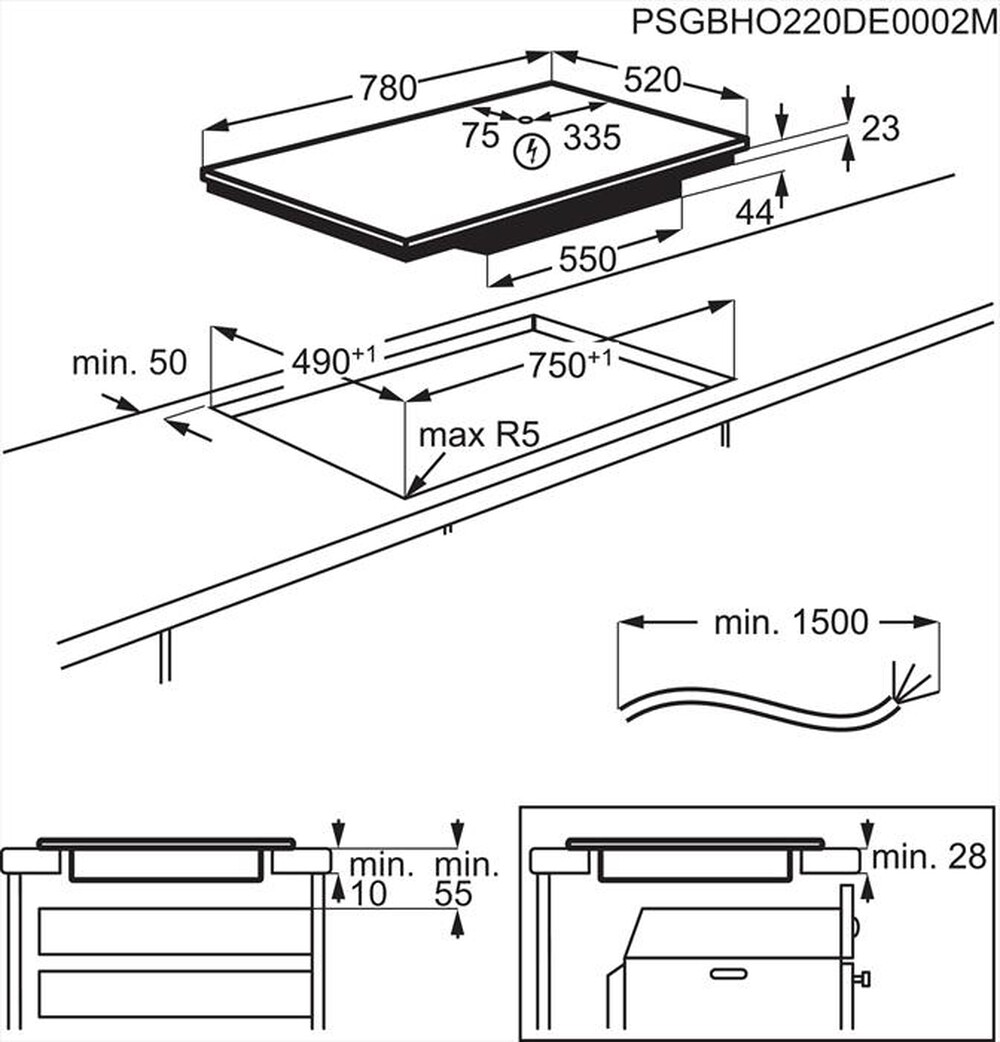 PSGBHO220DE0002M

780
520
75
335
23
44
550

min. 50
$490^{+1}$
$750^{+1}$
max R5

min. 1500

min.
10
min.
55

min. 28