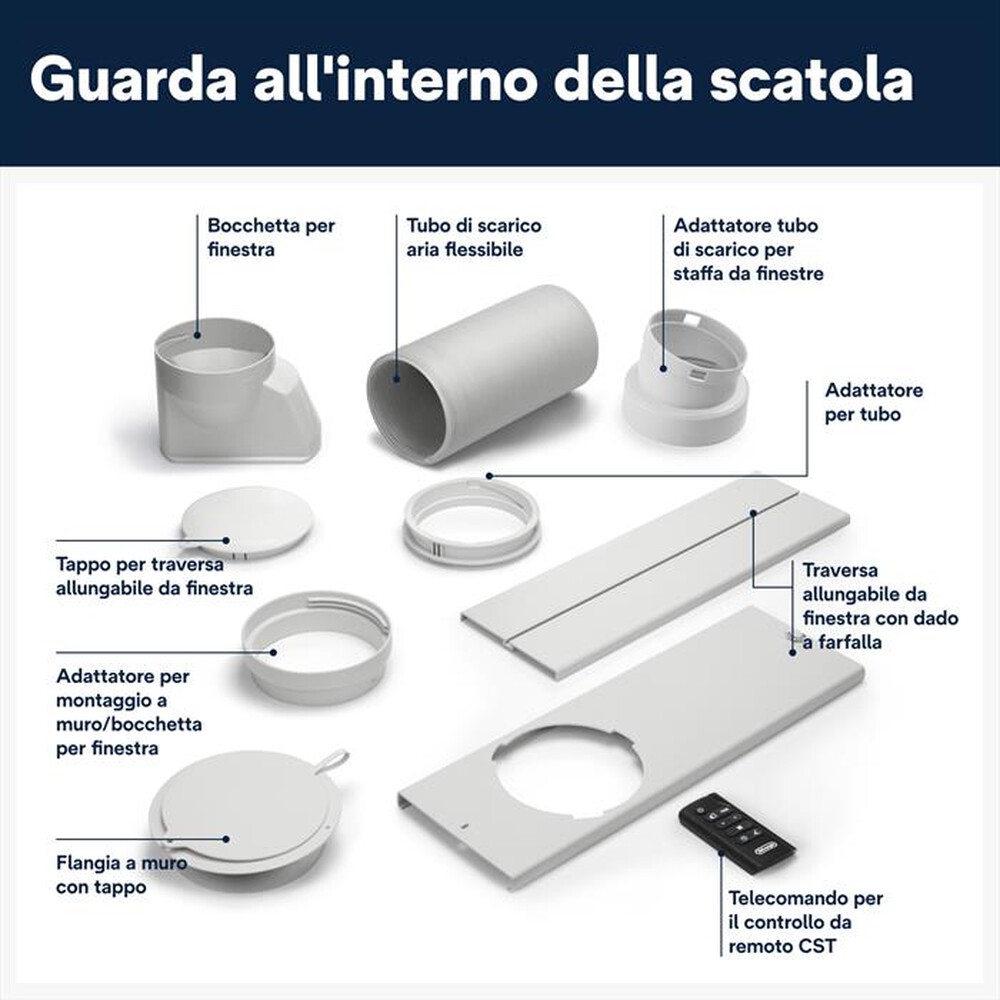 Guarda all'interno della scatola

Bocchetta per finestra

Tubo di scarico aria flessibile

Adattatore tubo di scarico per staffa da finestre

Adattatore per tubo

Tappo per traversa allungabile da finestra

Traversa allungabile da finestra con dado a farfalla

Adattatore per montaggio a muro/bocchetta per finestra

Flangia a muro con tappo

Telecomando per il controllo da remoto CST