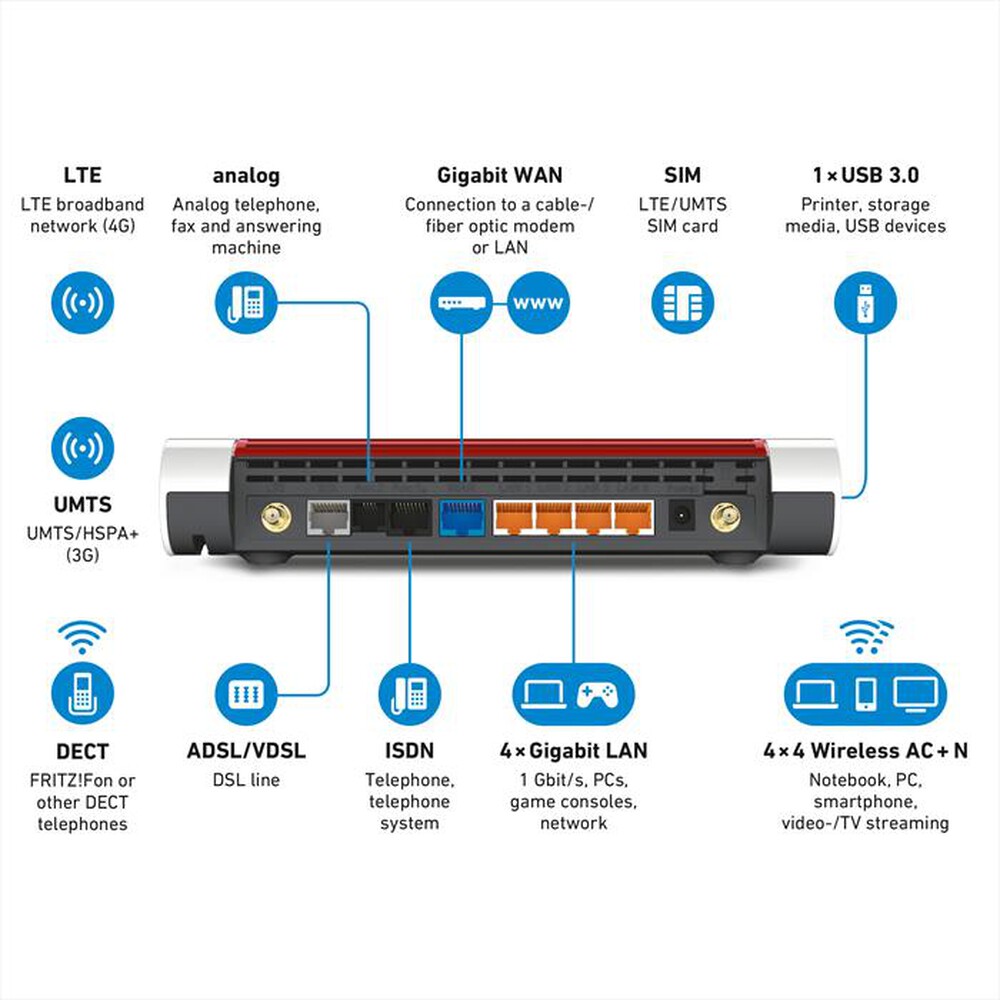 LTE
LTE broadband network (4G)

analog
Analog telephone, fax and answering machine

Gigabit WAN
Connection to a cable-/ fiber optic modem or LAN

www

SIM
LTE/UMTS SIM card

1 × USB 3.0
Printer, storage media, USB devices

UMTS
UMTS/HSPA+ (3G)

DECT
FRITZ!Fon or other DECT telephones

ADSL/VDSL
DSL line

ISDN
Telephone, telephone system

4 × Gigabit LAN
1 Gbit/s, PCs, game consoles, network

4 × 4 Wireless AC + N
Notebook, PC, smartphone, video-/TV streaming