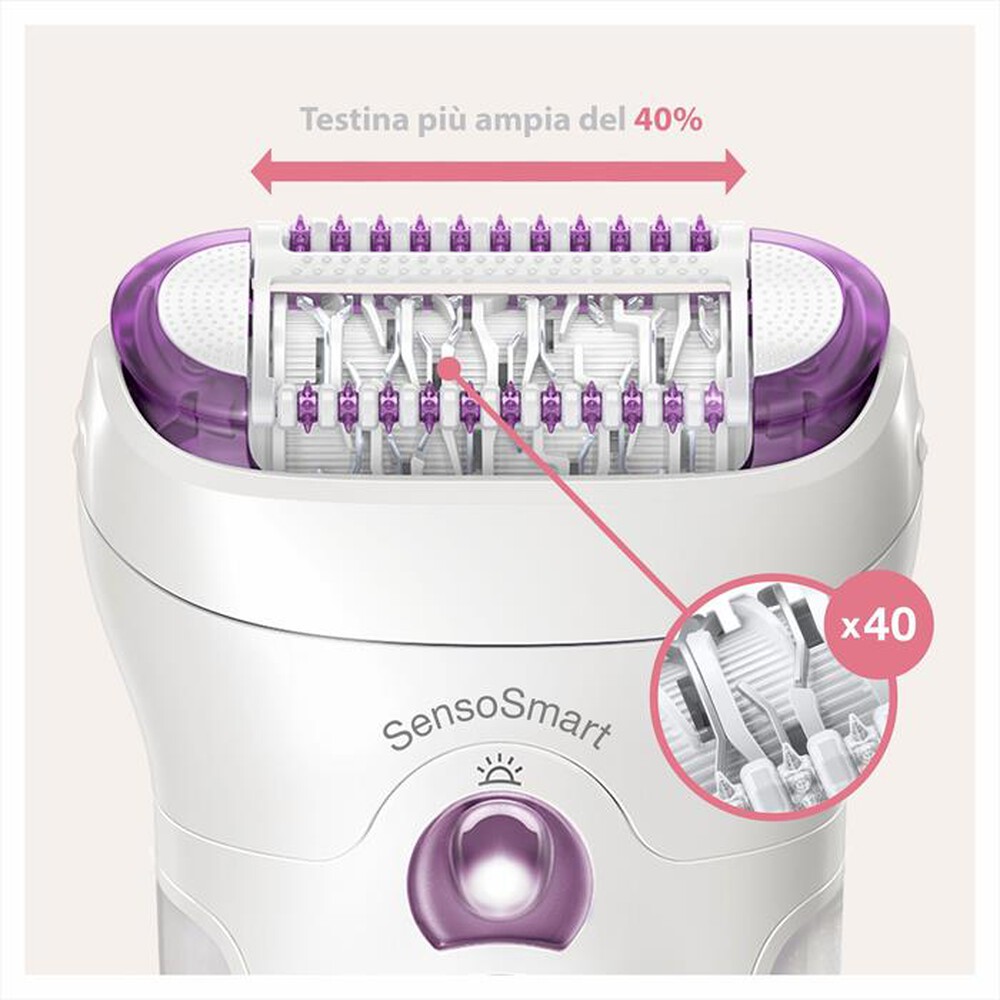 Testina più ampia del 40%

x40

SensoSmart