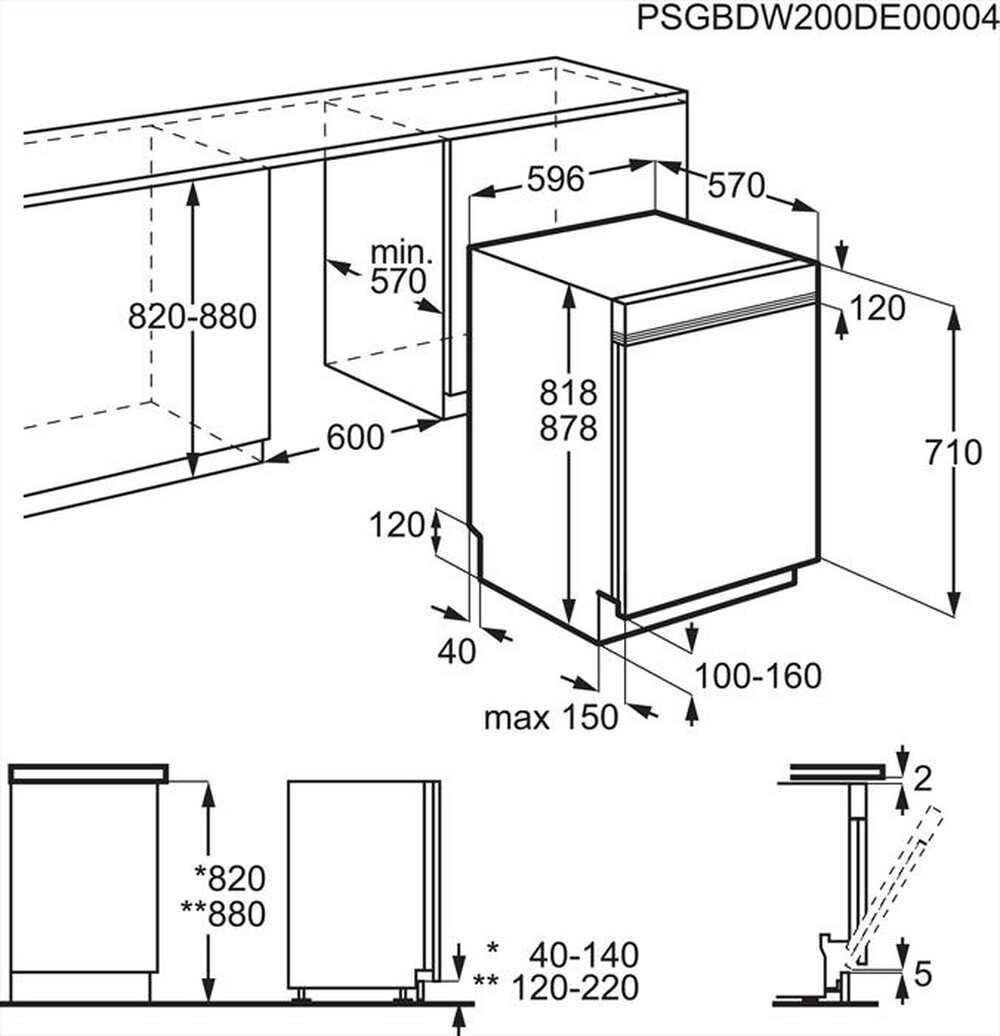 PSGBDW200DE00004

596
570
min. 570
820-880
120
818
878
710
600
120
40
100-160
max 150

*820
**880
* 40-140
** 120-220

2
5