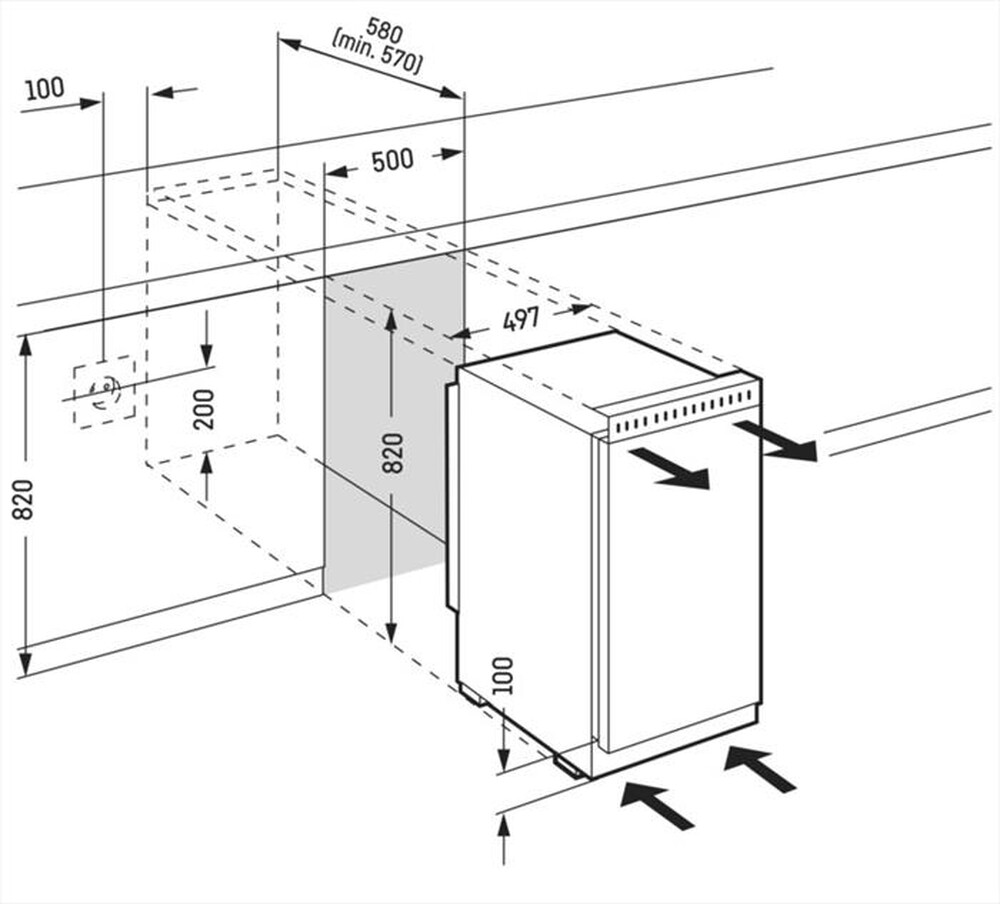 580
(min. 570)
100
500
497
200
820
820
100