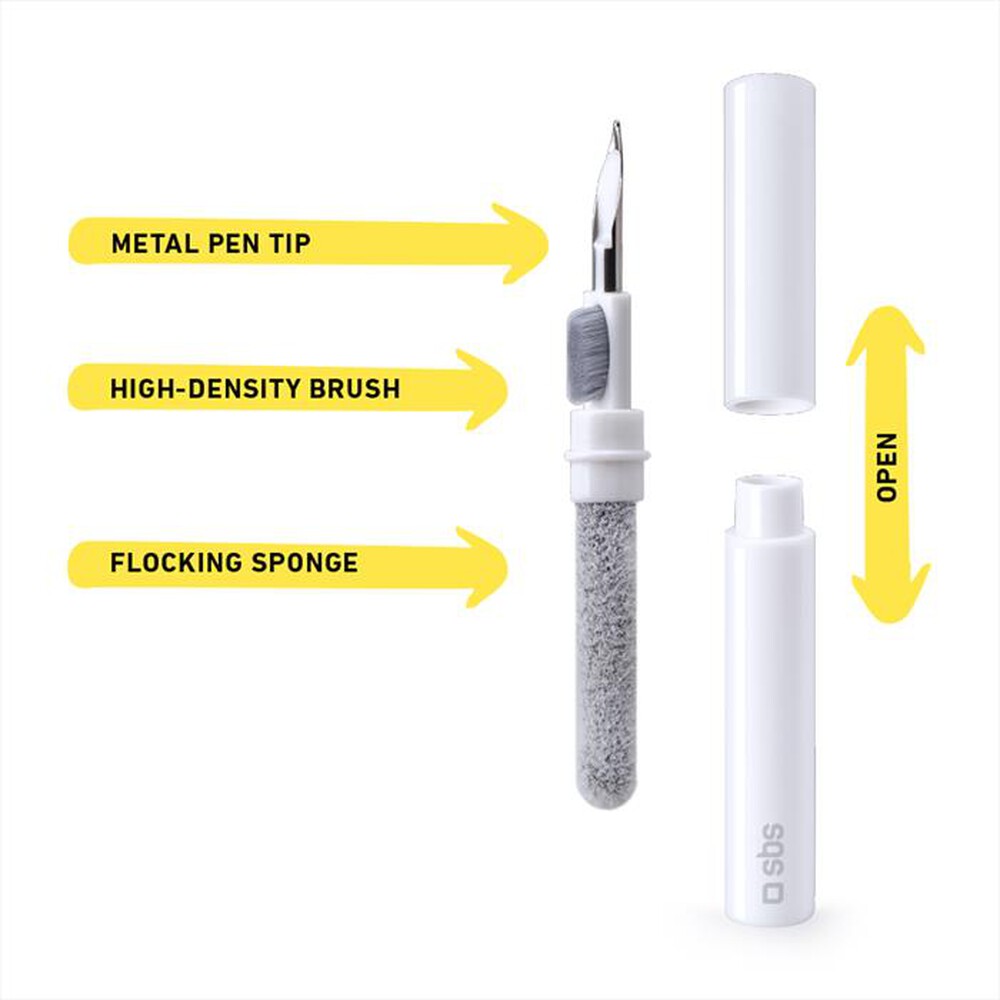 METAL PEN TIP

HIGH-DENSITY BRUSH

FLOCKING SPONGE

OPEN

sbs