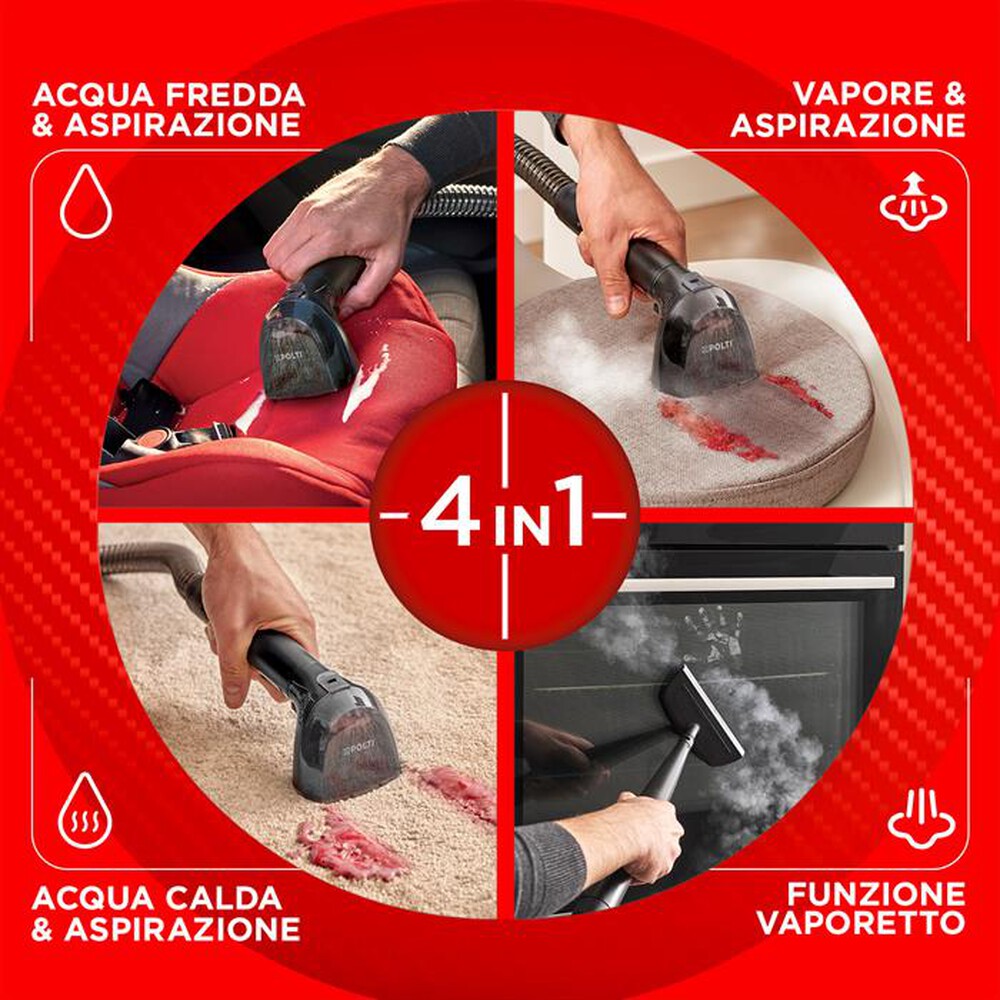 ACQUA FREDDA & ASPIRAZIONE

VAPORE & ASPIRAZIONE

POLTI

POLTI

4 IN 1

POLTI

ACQUA CALDA & ASPIRAZIONE

FUNZIONE VAPORETTO