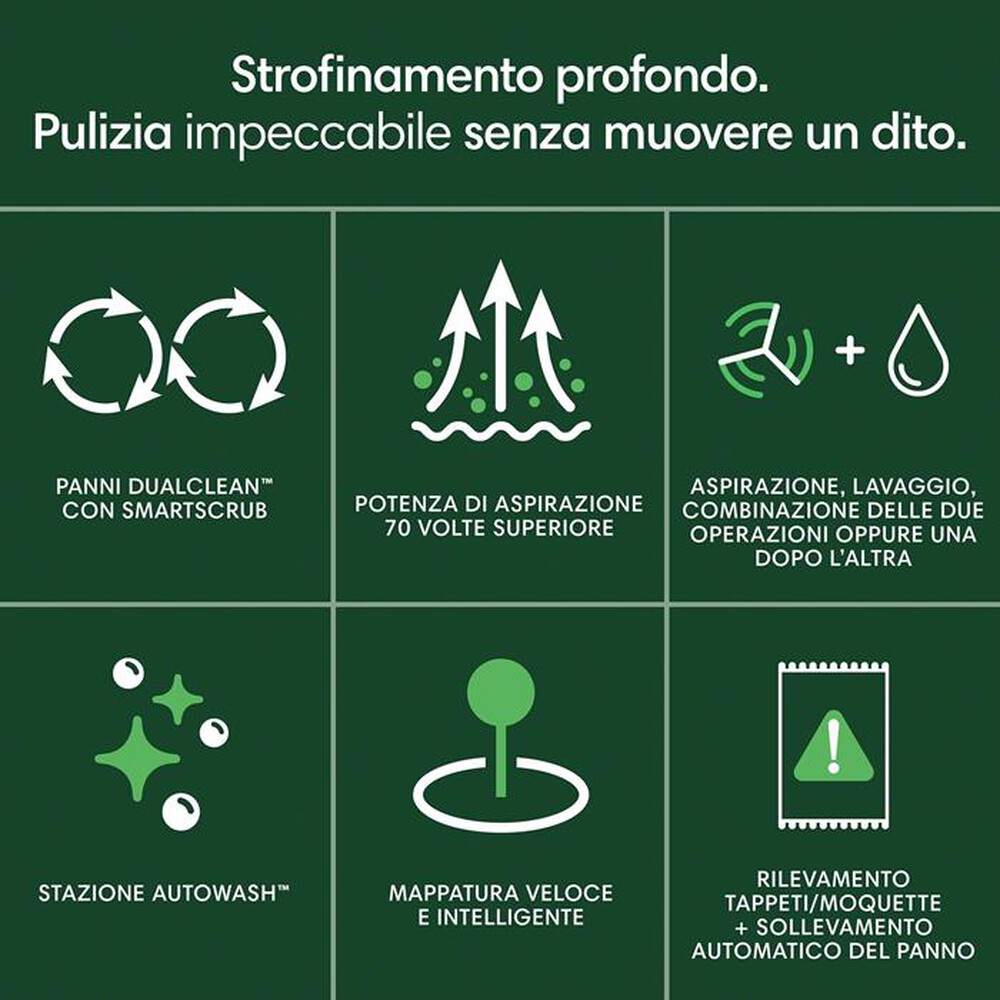 Strofinamento profondo.
Pulizia impeccabile senza muovere un dito.

PANNI DUALCLEAN™ CON SMARTSCRUB

POTENZA DI ASPIRAZIONE 70 VOLTE SUPERIORE

ASPIRAZIONE, LAVAGGIO, COMBINAZIONE DELLE DUE OPERAZIONI OPPURE UNA DOPO L'ALTRA

STAZIONE AUTOWASH™

MAPPATURA VELOCE E INTELLIGENTE

RILEVAMENTO TAPPETI/MOQUETTE + SOLLEVAMENTO AUTOMATICO DEL PANNO