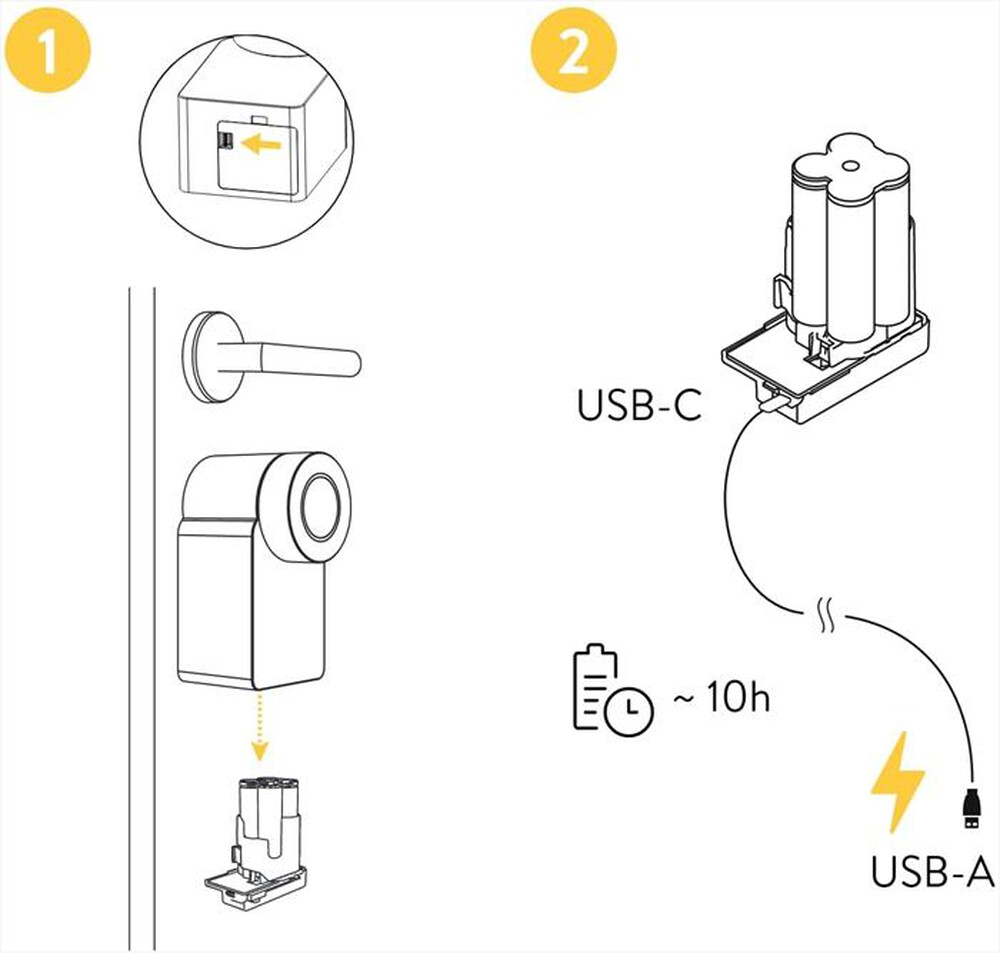 1

2

USB-C

~ 10h

USB-A