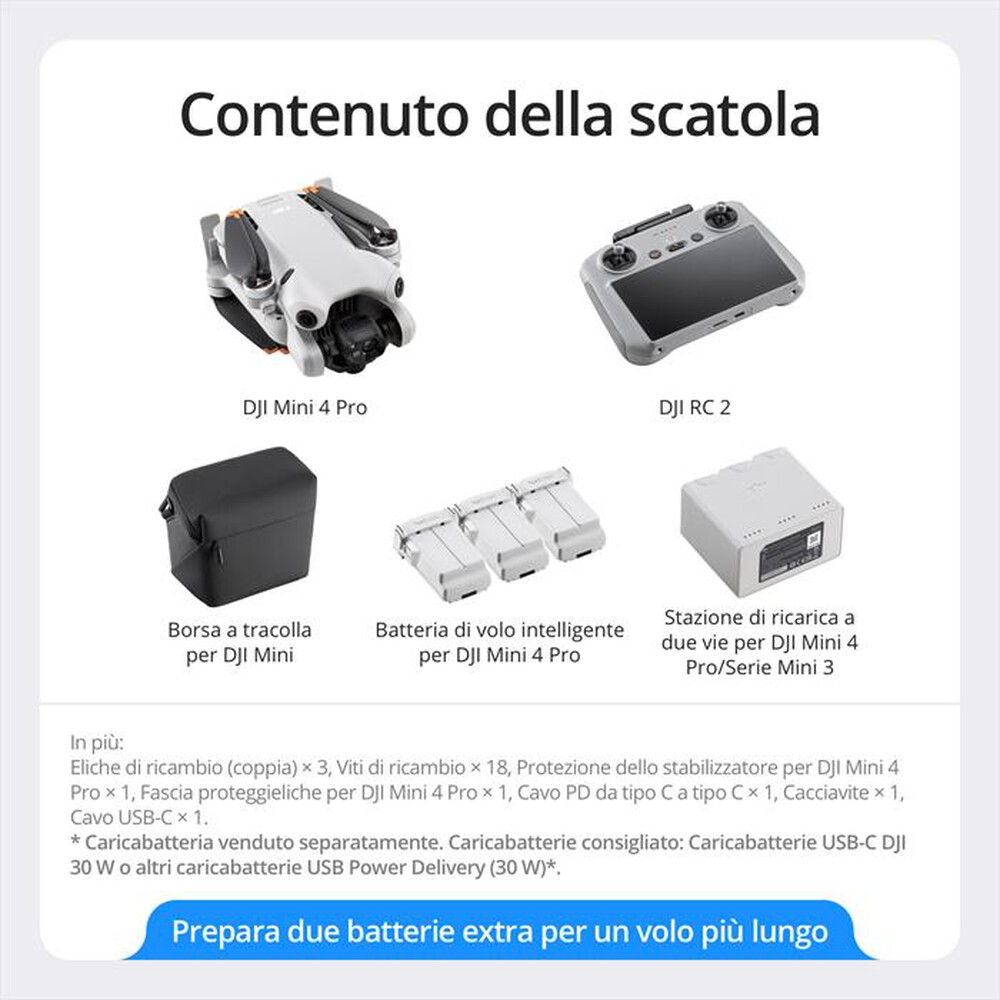 Contenuto della scatola

DJI Mini 4 Pro

DJI RC 2

Borsa a tracolla per DJI Mini

Batteria di volo intelligente per DJI Mini 4 Pro

Stazione di ricarica a due vie per DJI Mini 4 Pro/Serie Mini 3

In più:
Eliche di ricambio (coppia) × 3, Viti di ricambio × 18, Protezione dello stabilizzatore per DJI Mini 4 Pro × 1, Fascia proteggieliche per DJI Mini 4 Pro × 1, Cavo PD da tipo C a tipo C × 1, Cacciavite × 1, Cavo USB-C × 1.
* Caricabatteria venduto separatamente. Caricabatterie consigliato: Caricabatterie USB-C DJI 30 W o altri caricabatterie USB Power Delivery (30 W)*.

Prepara due batterie extra per un volo più lungo