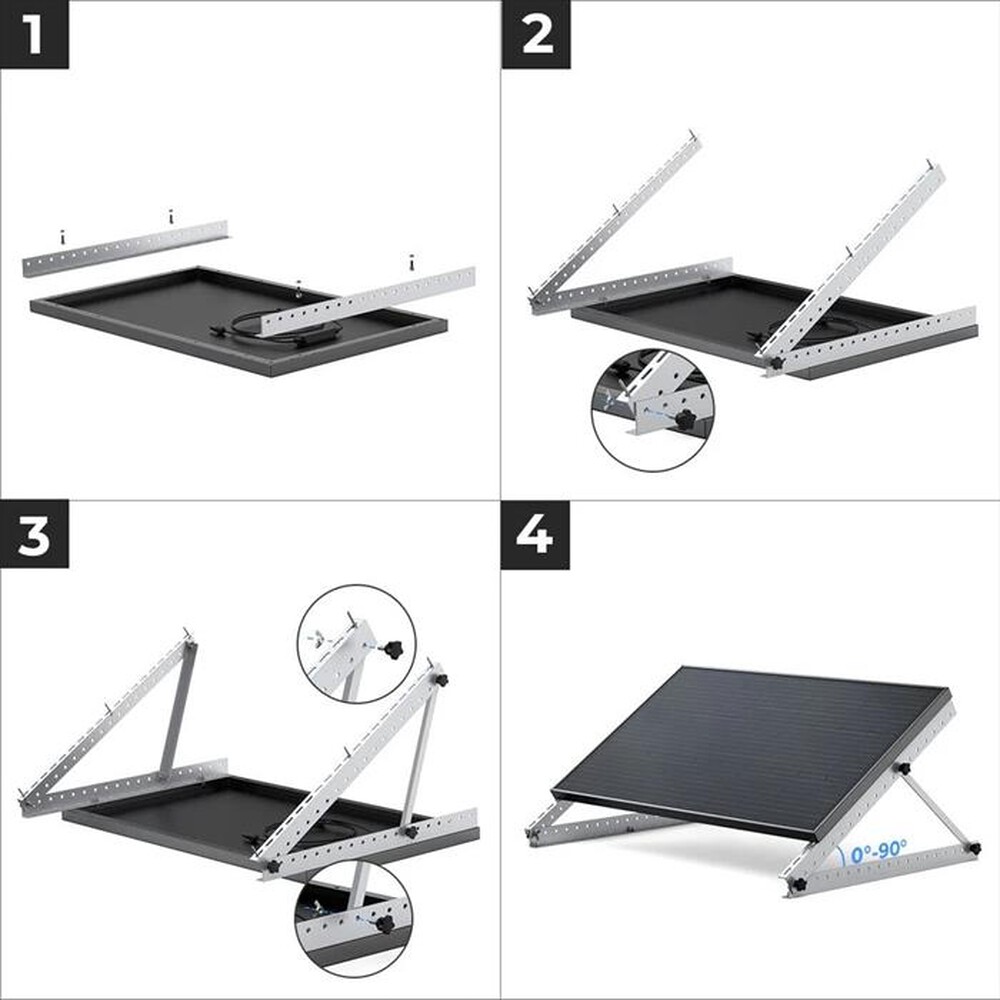 1

2

3

4

0°-90°