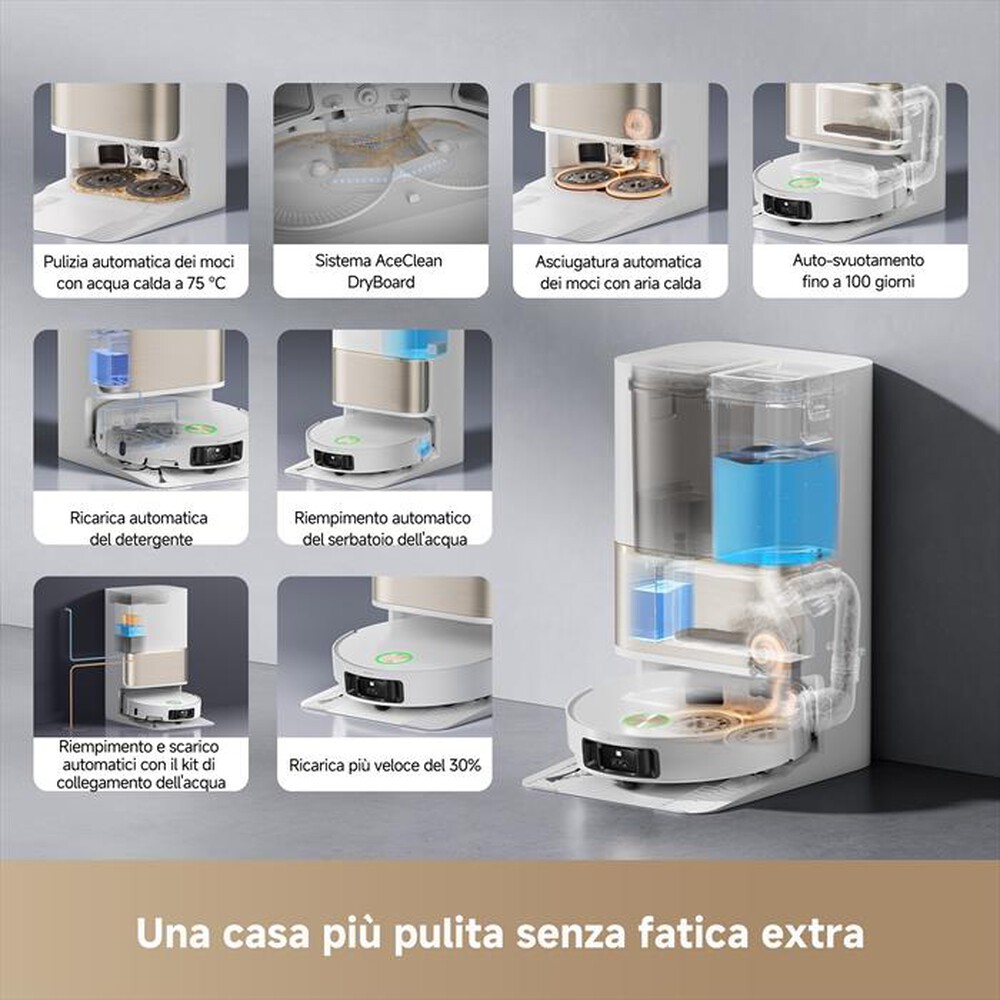 Pulizia automatica dei moci con acqua calda a 75 °C

Sistema AceClean DryBoard

Asciugatura automatica dei moci con aria calda

Auto-svuotamento fino a 100 giorni

Ricarica automatica del detergente

Riempimento automatico del serbatoio dell'acqua

Riempimento e scarico automatici con il kit di collegamento dell'acqua

Ricarica più veloce del 30%

Una casa più pulita senza fatica extra