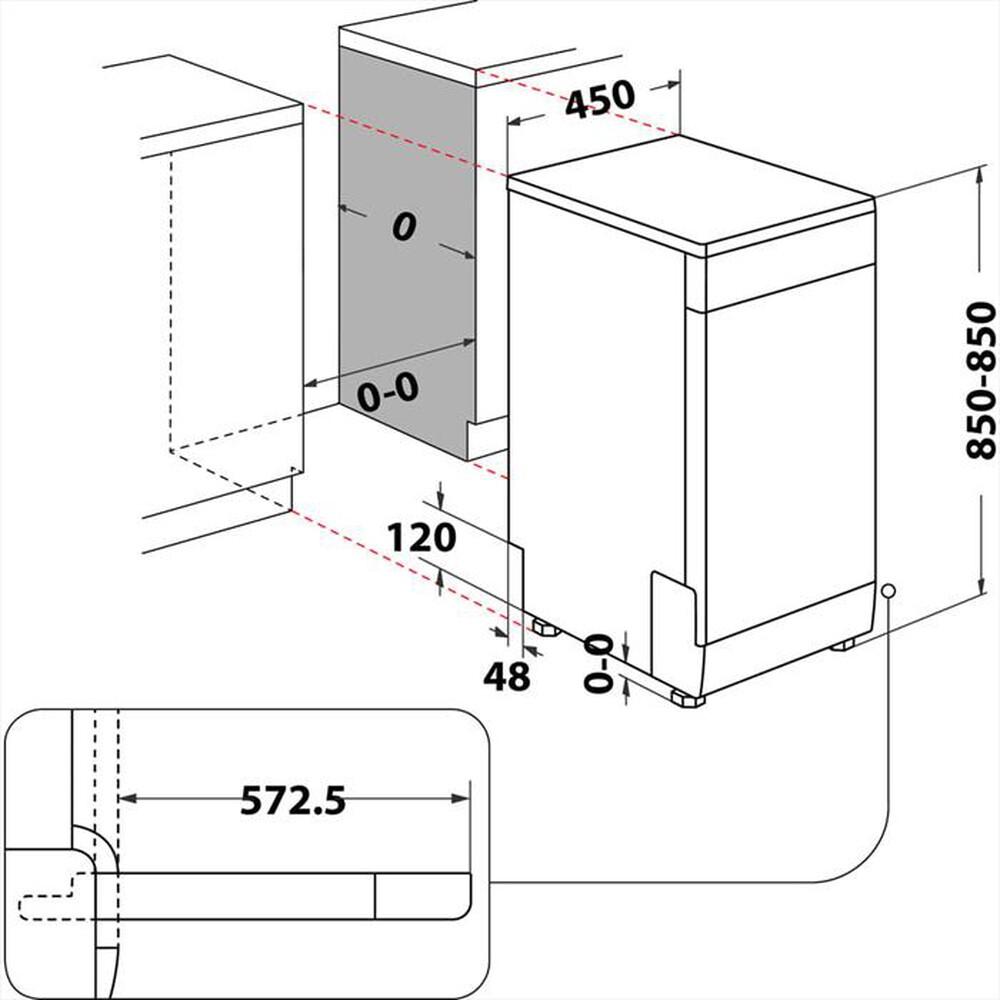 450

0

0-0

850-850

120

48

0-0

572.5