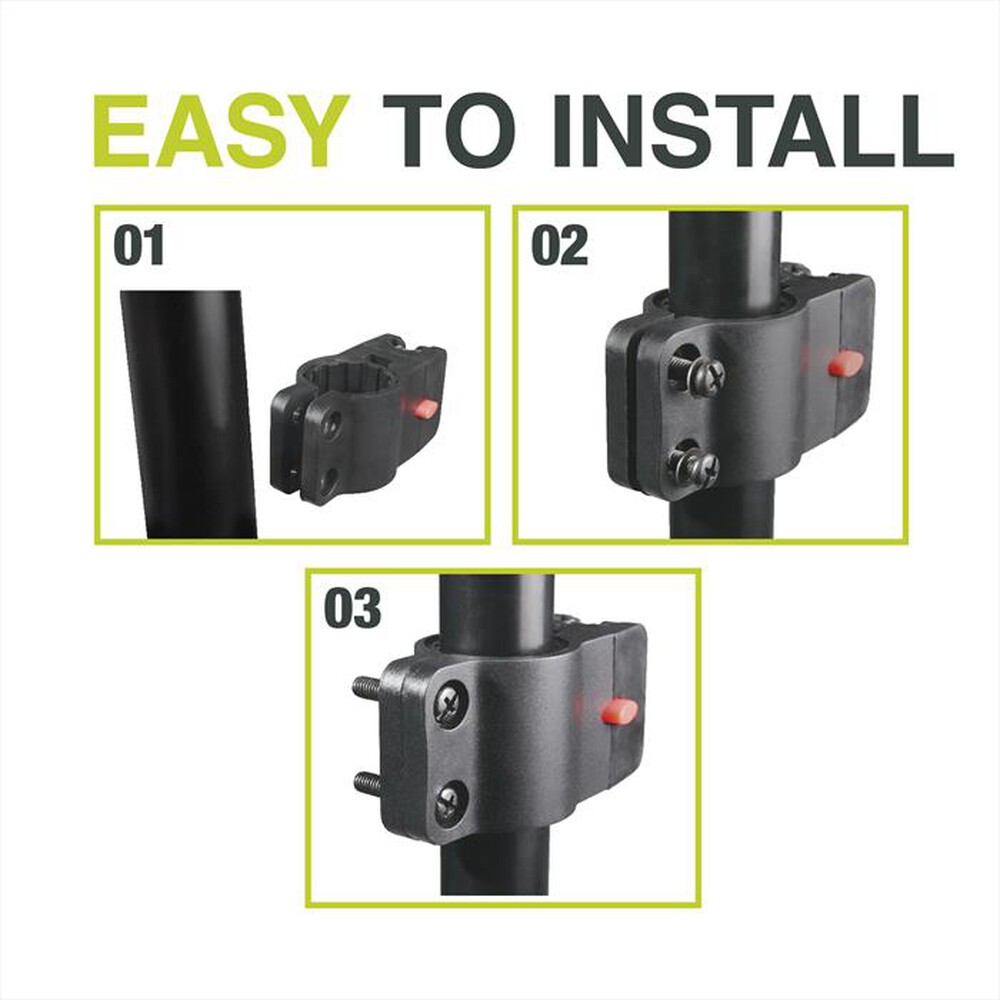 EASY TO INSTALL

01

02

03