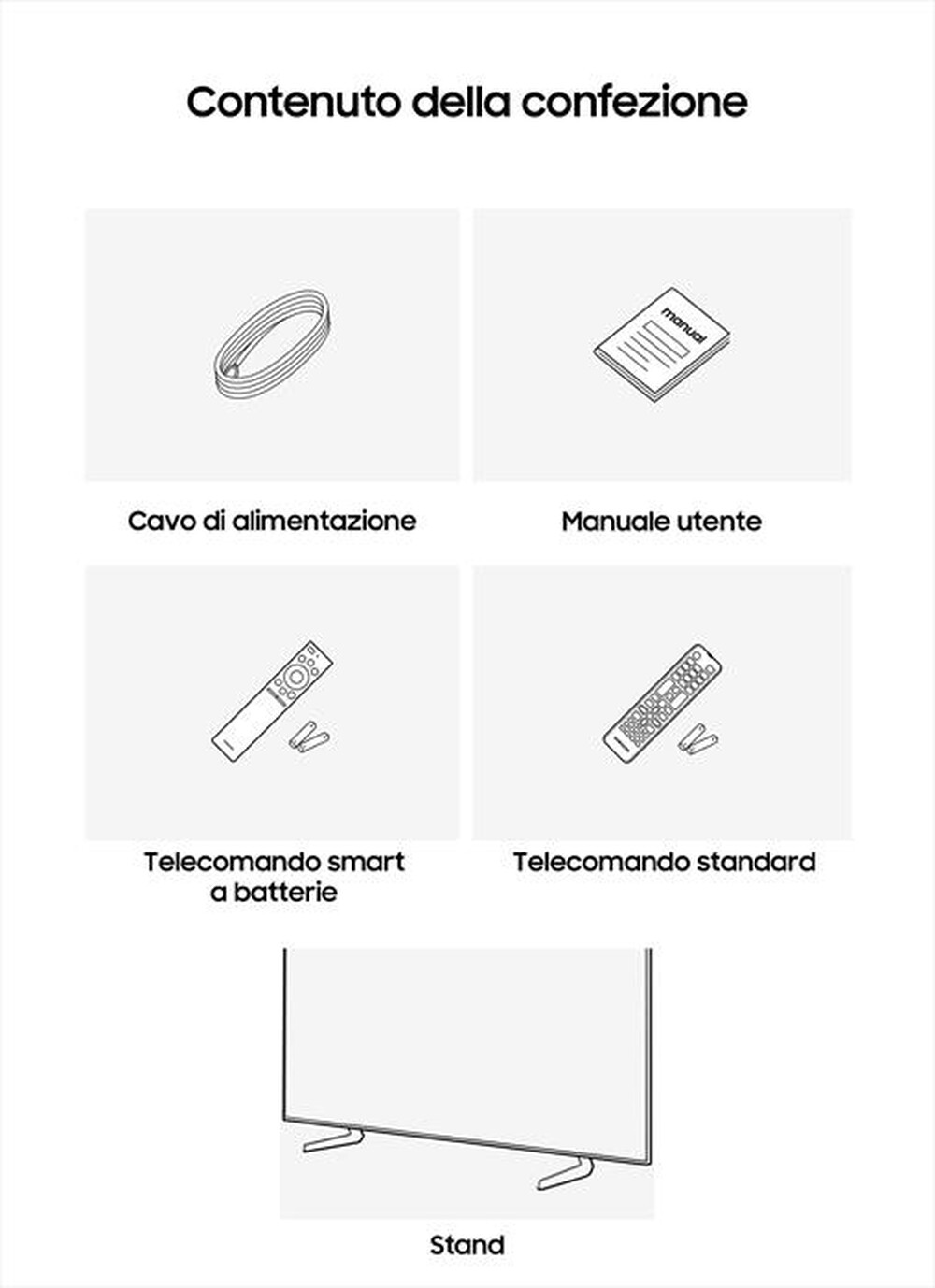 Contenuto della confezione

manual

Cavo di alimentazione

Manuale utente

Telecomando smart a batterie

Telecomando standard

Stand