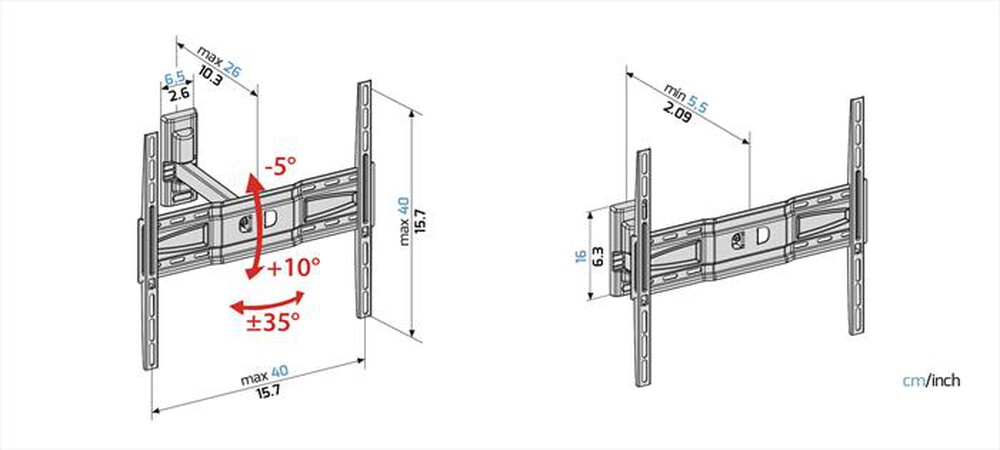 max 26
10.3
6.5
2.6
-5°
+10°
±35°
max 40
15.7
max 40
15.7
min 5.5
2.09
16
6.3
cm/inch