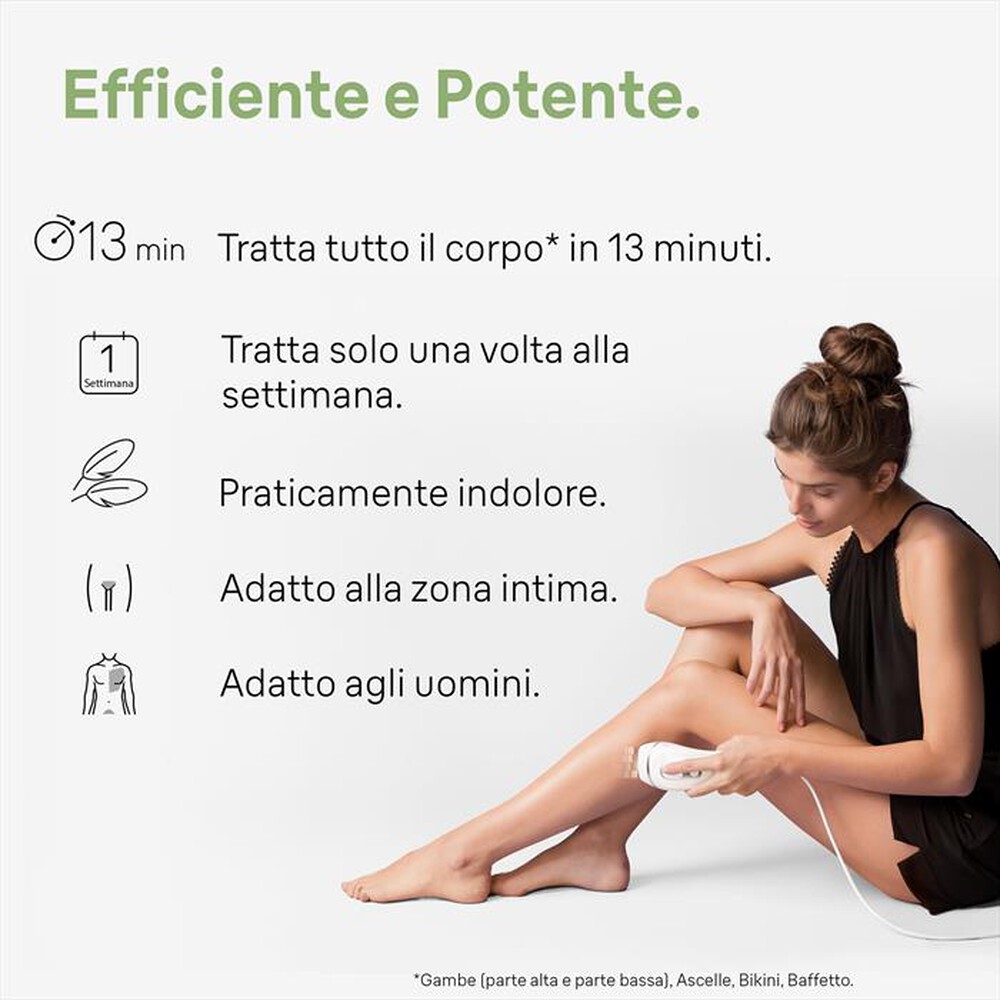 Efficiente e Potente.

13 min Tratta tutto il corpo* in 13 minuti.

1 Settimana Tratta solo una volta alla settimana.

Praticamente indolore.

Adatto alla zona intima.

Adatto agli uomini.

*Gambe (parte alta e parte bassa), Ascelle, Bikini, Baffetto.