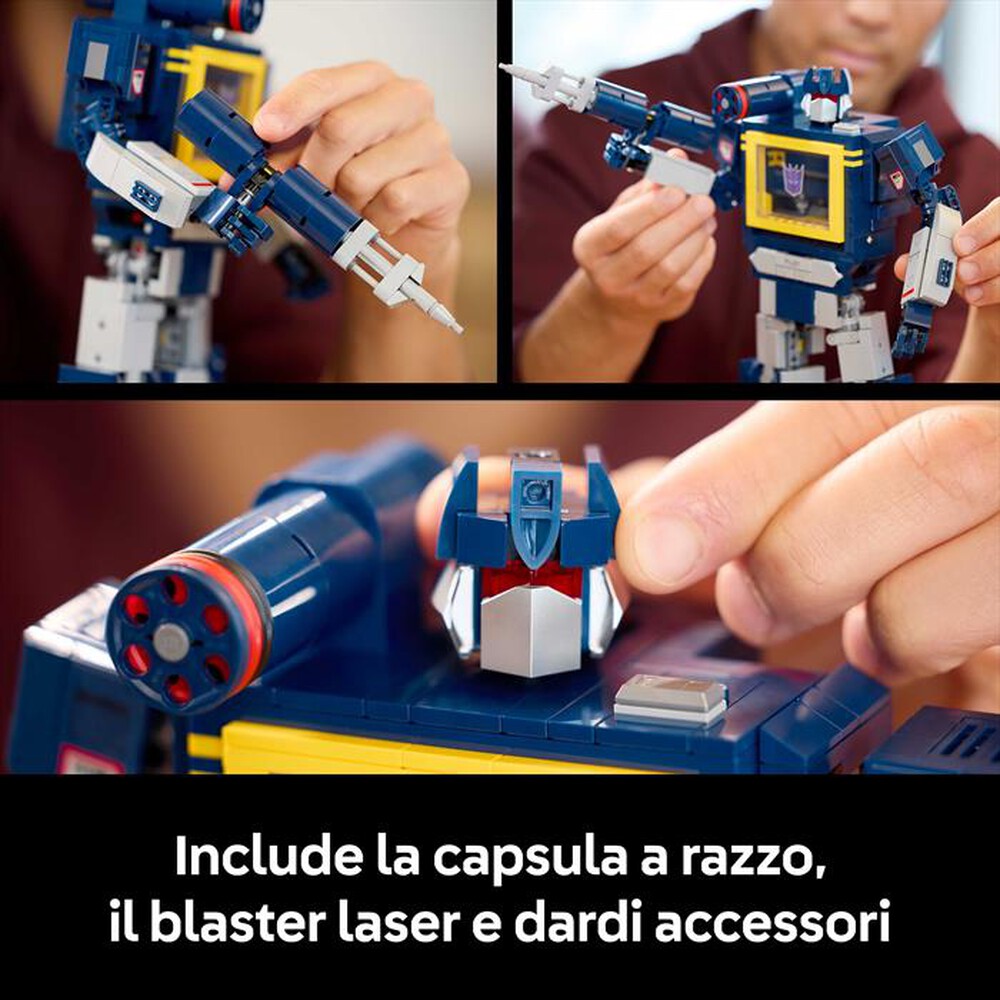 Include la capsula a razzo, il blaster laser e dardi accessori