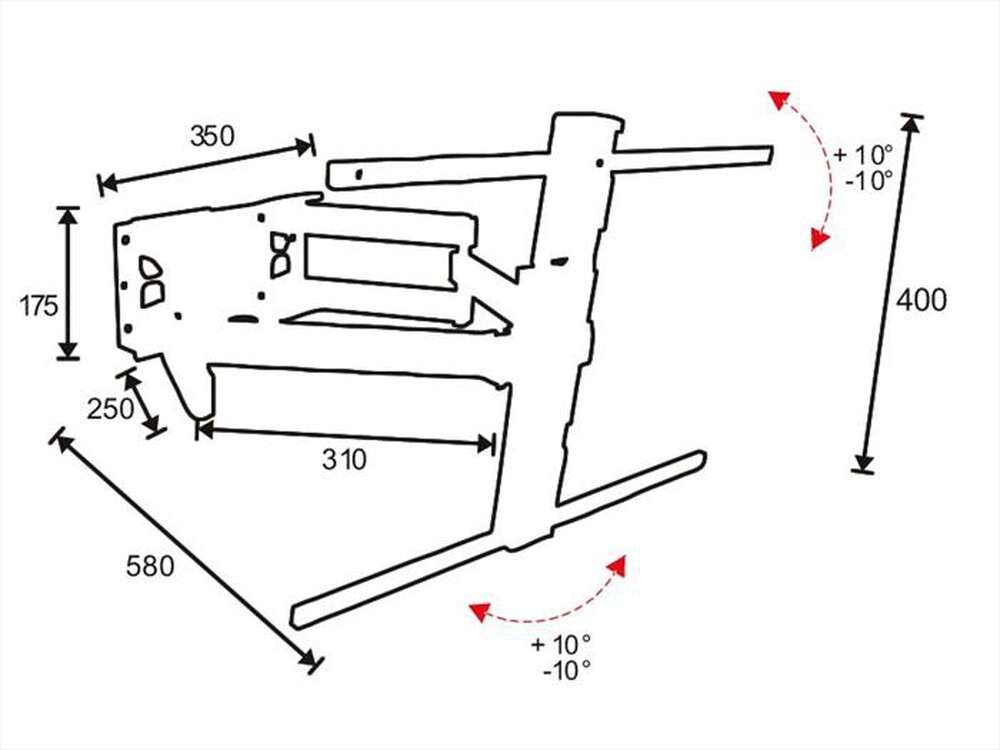 350

+ 10°
-10°

175

400

250

310

580

+ 10°
-10°