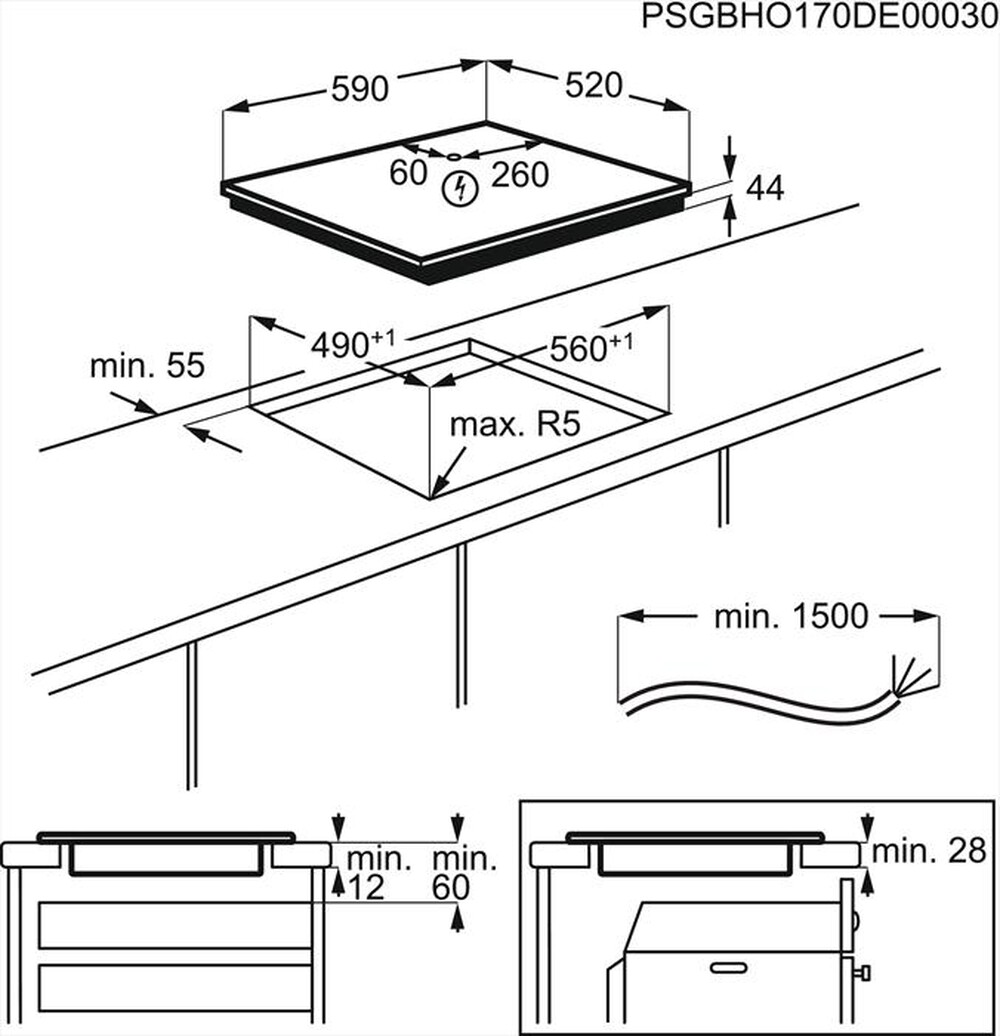 PSGBHO170DE00030

590
520
60
260
44

$490^{+1}$
$560^{+1}$
min. 55
max. R5

min. 1500

min.
12
min.
60

min. 28