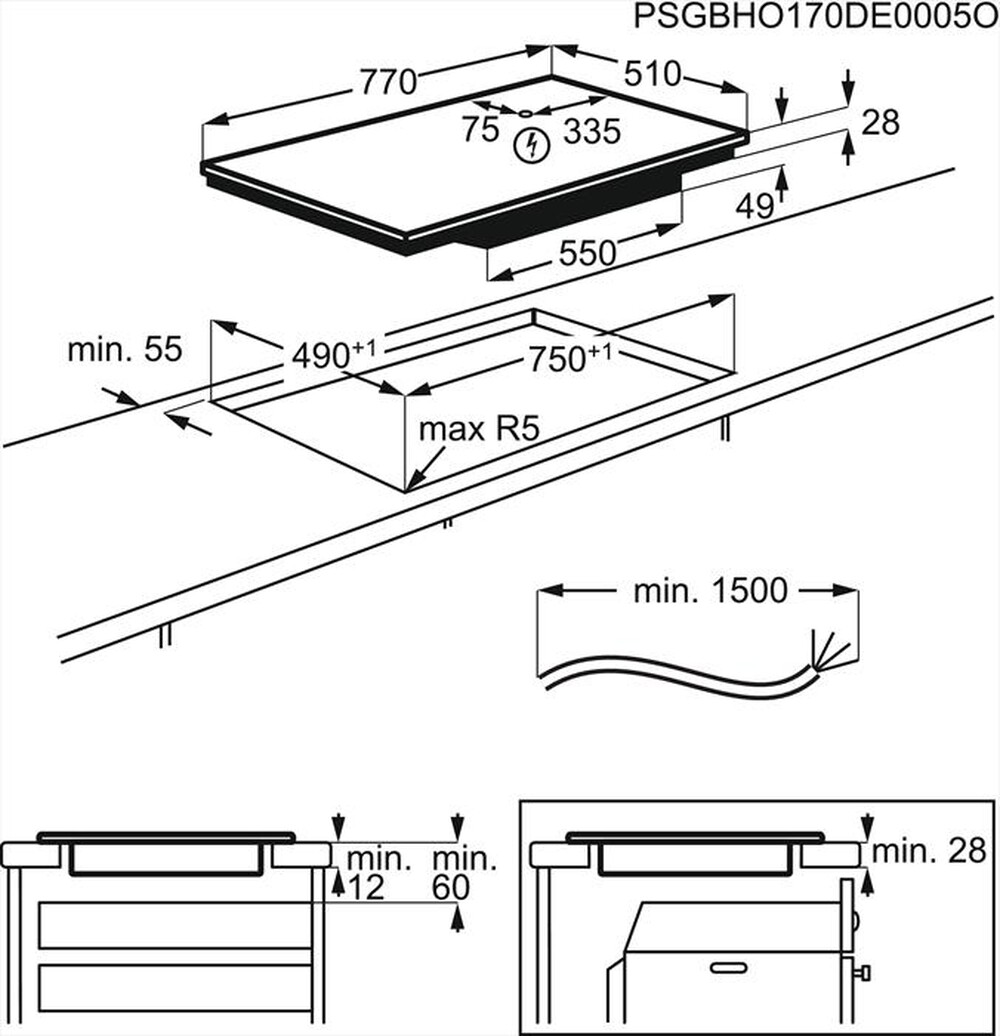 PSGBHO170DE0005O

770
510
75
335
28
49
550

min. 55
$490^{+1}$
$750^{+1}$
max R5

min. 1500

min.
12
min.
60

min. 28